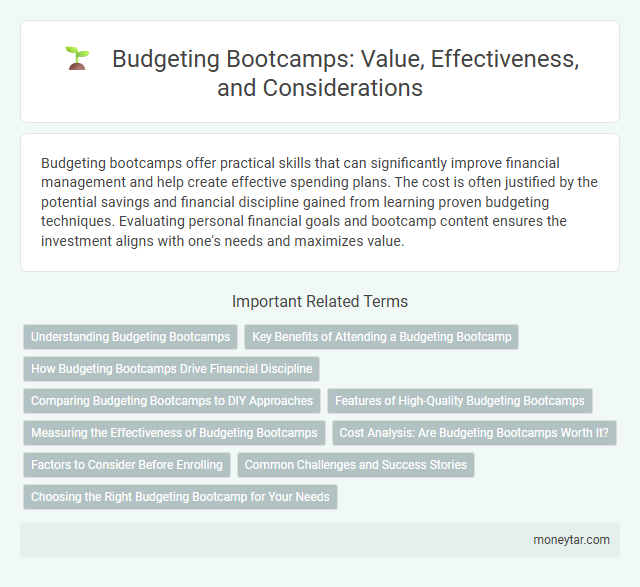 Budgeting Bootcamps: Value, Effectiveness, and Considerations

Budgeting bootcamps offer practical skills that can significantly improve financial management and help create effective spending plans. The cost is often justified by the potential savings and financial discipline gained from learning proven budgeting techniques. Evaluating personal financial goals and bootcamp content ensures the investment aligns with one's needs and maximizes value.

Important Related Terms

Understanding Budgeting Bootcamps

Key Benefits of Attending a Budgeting Bootcamp

How Budgeting Bootcamps Drive Financial Discipline

Comparing Budgeting Bootcamps to DIY Approaches

Features of High-Quality Budgeting Bootcamps

Measuring the Effectiveness of Budgeting Bootcamps

Cost Analysis: Are Budgeting Bootcamps Worth It?

Factors to Consider Before Enrolling

Common Challenges and Success Stories

Choosing the Right Budgeting Bootcamp for Your Needs

moneytar.com