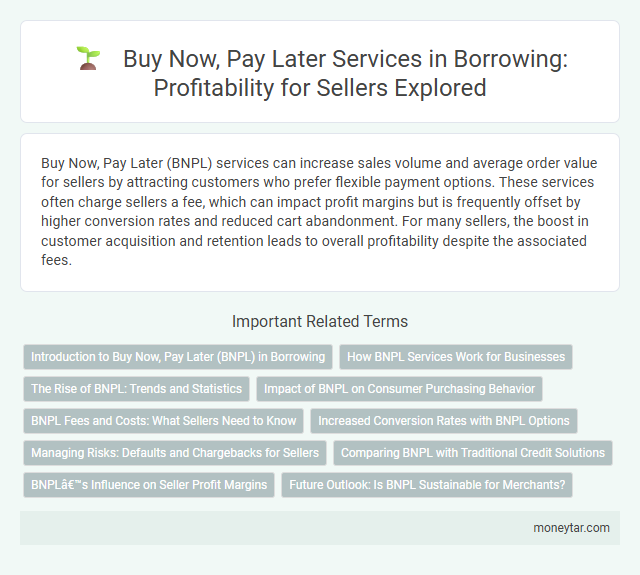 Buy Now, Pay Later Services in Borrowing: Profitability for Sellers Explored

Buy Now, Pay Later (BNPL) services can increase sales volume and average order value for sellers by attracting customers who prefer flexible payment options. These services often charge sellers a fee, which can impact profit margins but is frequently offset by higher conversion rates and reduced cart abandonment. For many sellers, the boost in customer acquisition and retention leads to overall profitability despite the associated fees.

Important Related Terms

Introduction to Buy Now, Pay Later (BNPL) in Borrowing
How BNPL Services Work for Businesses
The Rise of BNPL: Trends and Statistics
Impact of BNPL on Consumer Purchasing Behavior
BNPL Fees and Costs: What Sellers Need to Know
Increased Conversion Rates with BNPL Options
Managing Risks: Defaults and Chargebacks for Sellers
Comparing BNPL with Traditional Credit Solutions
BNPLâ€™s Influence on Seller Profit Margins
Future Outlook: Is BNPL Sustainable for Merchants?

moneytar.com