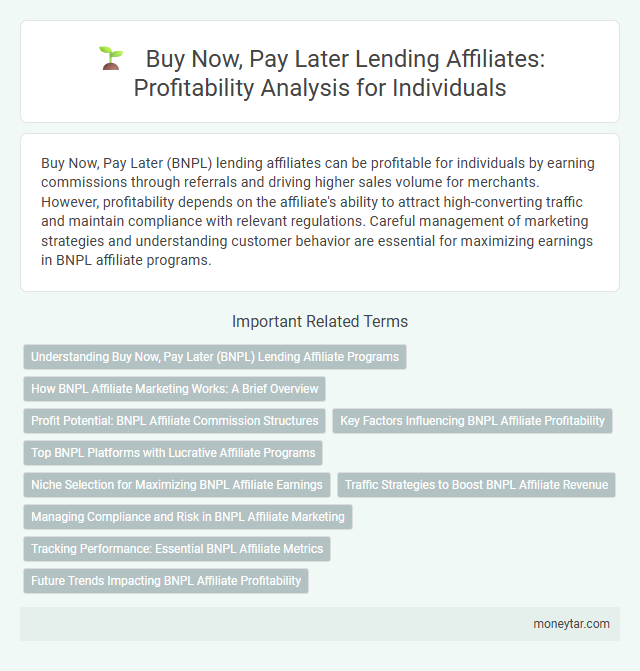 Buy Now, Pay Later Lending Affiliates: Profitability Analysis for Individuals

Buy Now, Pay Later (BNPL) lending affiliates can be profitable for individuals by earning commissions through referrals and driving higher sales volume for merchants. However, profitability depends on the affiliate's ability to attract high-converting traffic and maintain compliance with relevant regulations. Careful management of marketing strategies and understanding customer behavior are essential for maximizing earnings in BNPL affiliate programs.

Important Related Terms

Understanding Buy Now, Pay Later (BNPL) Lending Affiliate Programs

How BNPL Affiliate Marketing Works: A Brief Overview

Profit Potential: BNPL Affiliate Commission Structures

Key Factors Influencing BNPL Affiliate Profitability

Top BNPL Platforms with Lucrative Affiliate Programs

Niche Selection for Maximizing BNPL Affiliate Earnings

Traffic Strategies to Boost BNPL Affiliate Revenue

Managing Compliance and Risk in BNPL Affiliate Marketing

Tracking Performance: Essential BNPL Affiliate Metrics

Future Trends Impacting BNPL Affiliate Profitability

moneytar.com