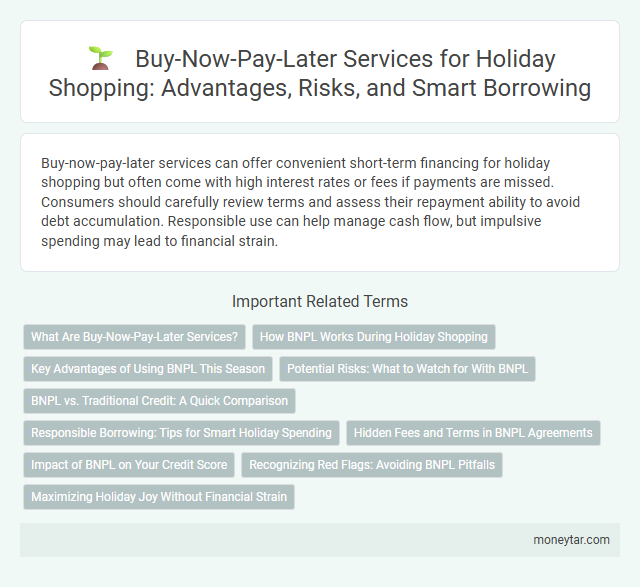 Buy-Now-Pay-Later Services for Holiday Shopping: Advantages, Risks, and Smart Borrowing

Buy-now-pay-later services can offer convenient short-term financing for holiday shopping but often come with high interest rates or fees if payments are missed. Consumers should carefully review terms and assess their repayment ability to avoid debt accumulation. Responsible use can help manage cash flow, but impulsive spending may lead to financial strain.

Important Related Terms

What Are Buy-Now-Pay-Later Services?

How BNPL Works During Holiday Shopping

Key Advantages of Using BNPL This Season

Potential Risks: What to Watch for With BNPL

BNPL vs. Traditional Credit: A Quick Comparison

Responsible Borrowing: Tips for Smart Holiday Spending

Hidden Fees and Terms in BNPL Agreements

Impact of BNPL on Your Credit Score

Recognizing Red Flags: Avoiding BNPL Pitfalls

Maximizing Holiday Joy Without Financial Strain

moneytar.com