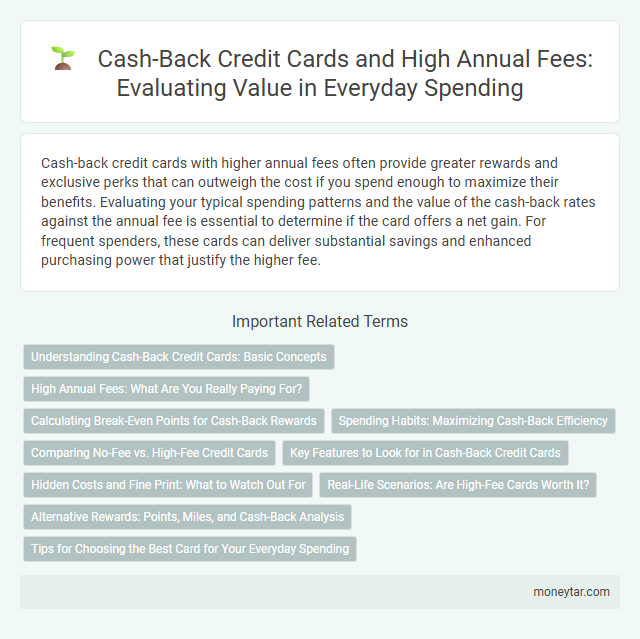 Cash-Back Credit Cards and High Annual Fees: Evaluating Value in Everyday Spending

Cash-back credit cards with higher annual fees often provide greater rewards and exclusive perks that can outweigh the cost if you spend enough to maximize their benefits. Evaluating your typical spending patterns and the value of the cash-back rates against the annual fee is essential to determine if the card offers a net gain. For frequent spenders, these cards can deliver substantial savings and enhanced purchasing power that justify the higher fee.

Important Related Terms

Understanding Cash-Back Credit Cards: Basic Concepts

High Annual Fees: What Are You Really Paying For?

Calculating Break-Even Points for Cash-Back Rewards

Spending Habits: Maximizing Cash-Back Efficiency

Comparing No-Fee vs. High-Fee Credit Cards

Key Features to Look for in Cash-Back Credit Cards

Hidden Costs and Fine Print: What to Watch Out For

Real-Life Scenarios: Are High-Fee Cards Worth It?

Alternative Rewards: Points, Miles, and Cash-Back Analysis

Tips for Choosing the Best Card for Your Everyday Spending

moneytar.com