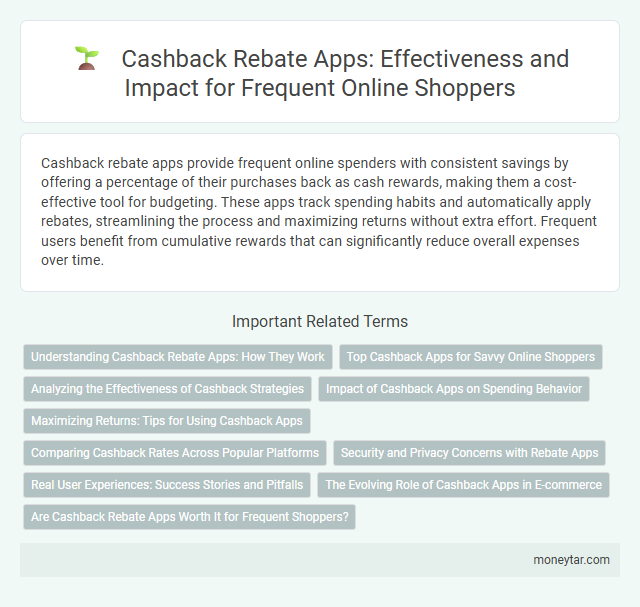 Cashback Rebate Apps: Effectiveness and Impact for Frequent Online Shoppers

Cashback rebate apps provide frequent online spenders with consistent savings by offering a percentage of their purchases back as cash rewards, making them a cost-effective tool for budgeting. These apps track spending habits and automatically apply rebates, streamlining the process and maximizing returns without extra effort. Frequent users benefit from cumulative rewards that can significantly reduce overall expenses over time.

Important Related Terms

Understanding Cashback Rebate Apps: How They Work

Top Cashback Apps for Savvy Online Shoppers

Analyzing the Effectiveness of Cashback Strategies

Impact of Cashback Apps on Spending Behavior

Maximizing Returns: Tips for Using Cashback Apps

Comparing Cashback Rates Across Popular Platforms

Security and Privacy Concerns with Rebate Apps

Real User Experiences: Success Stories and Pitfalls

The Evolving Role of Cashback Apps in E-commerce

Are Cashback Rebate Apps Worth It for Frequent Shoppers?

moneytar.com