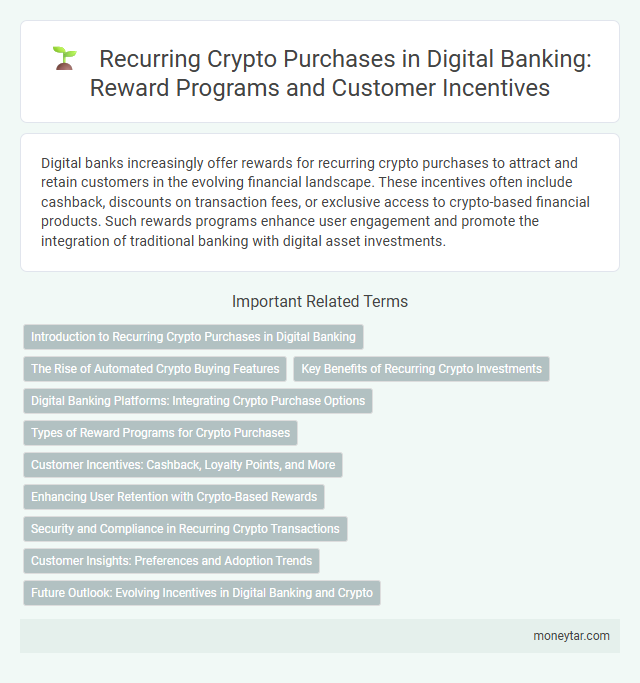 Recurring Crypto Purchases in Digital Banking: Reward Programs and Customer Incentives

Digital banks increasingly offer rewards for recurring crypto purchases to attract and retain customers in the evolving financial landscape. These incentives often include cashback, discounts on transaction fees, or exclusive access to crypto-based financial products. Such rewards programs enhance user engagement and promote the integration of traditional banking with digital asset investments.

Important Related Terms

Introduction to Recurring Crypto Purchases in Digital Banking

The Rise of Automated Crypto Buying Features

Key Benefits of Recurring Crypto Investments

Digital Banking Platforms: Integrating Crypto Purchase Options

Types of Reward Programs for Crypto Purchases

Customer Incentives: Cashback, Loyalty Points, and More

Enhancing User Retention with Crypto-Based Rewards

Security and Compliance in Recurring Crypto Transactions

Customer Insights: Preferences and Adoption Trends

Future Outlook: Evolving Incentives in Digital Banking and Crypto

moneytar.com