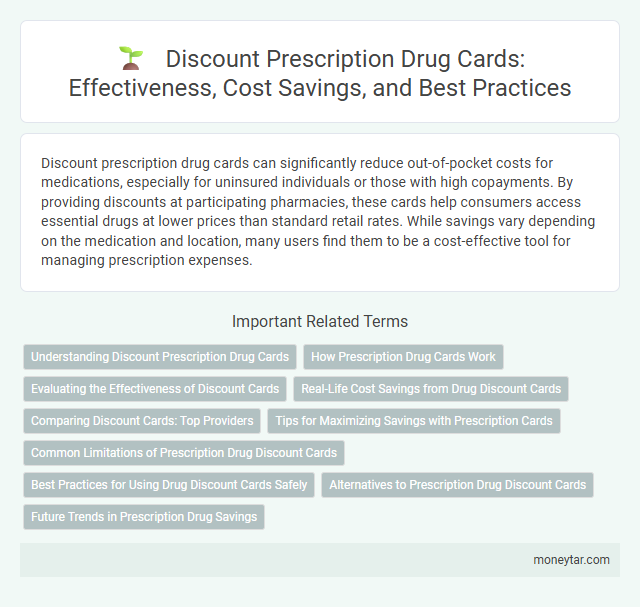 Discount Prescription Drug Cards: Effectiveness, Cost Savings, and Best Practices

Discount prescription drug cards can significantly reduce out-of-pocket costs for medications, especially for uninsured individuals or those with high copayments. By providing discounts at participating pharmacies, these cards help consumers access essential drugs at lower prices than standard retail rates. While savings vary depending on the medication and location, many users find them to be a cost-effective tool for managing prescription expenses.

Important Related Terms

Understanding Discount Prescription Drug Cards

How Prescription Drug Cards Work

Evaluating the Effectiveness of Discount Cards

Real-Life Cost Savings from Drug Discount Cards

Comparing Discount Cards: Top Providers

Tips for Maximizing Savings with Prescription Cards

Common Limitations of Prescription Drug Discount Cards

Best Practices for Using Drug Discount Cards Safely

Alternatives to Prescription Drug Discount Cards

Future Trends in Prescription Drug Savings

moneytar.com