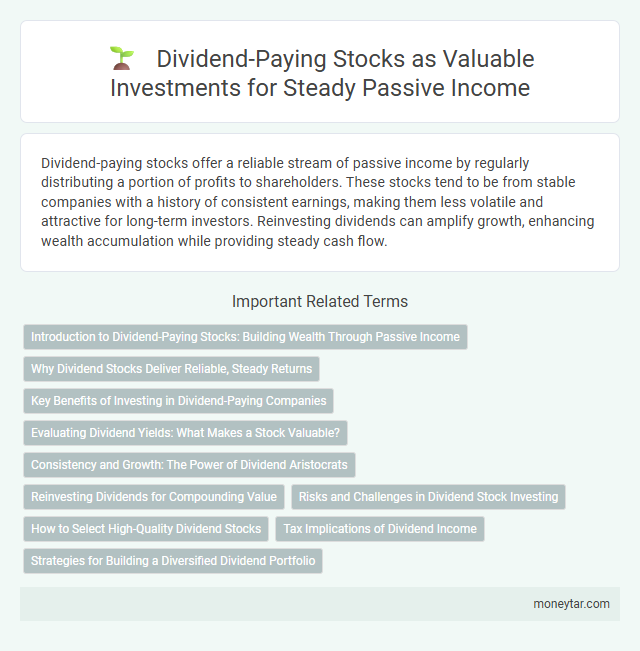 Dividend-Paying Stocks as Valuable Investments for Steady Passive Income

Dividend-paying stocks offer a reliable stream of passive income by regularly distributing a portion of profits to shareholders. These stocks tend to be from stable companies with a history of consistent earnings, making them less volatile and attractive for long-term investors. Reinvesting dividends can amplify growth, enhancing wealth accumulation while providing steady cash flow.

Important Related Terms

Introduction to Dividend-Paying Stocks: Building Wealth Through Passive Income

Why Dividend Stocks Deliver Reliable, Steady Returns

Key Benefits of Investing in Dividend-Paying Companies

Evaluating Dividend Yields: What Makes a Stock Valuable?

Consistency and Growth: The Power of Dividend Aristocrats

Reinvesting Dividends for Compounding Value

Risks and Challenges in Dividend Stock Investing

How to Select High-Quality Dividend Stocks

Tax Implications of Dividend Income

Strategies for Building a Diversified Dividend Portfolio

moneytar.com