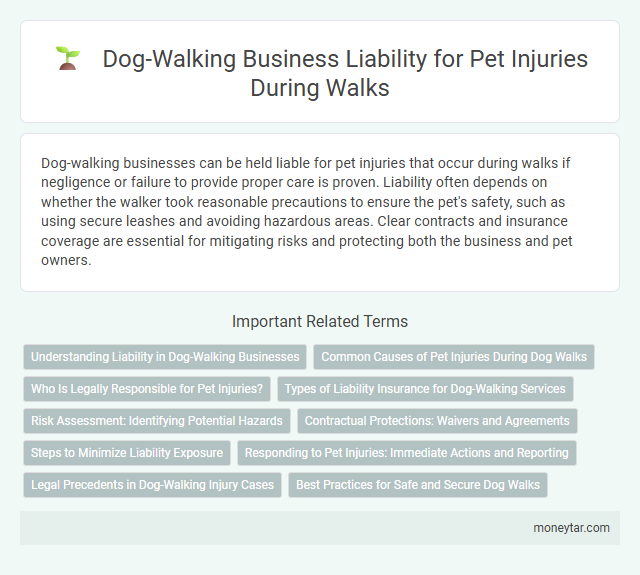 Dog-Walking Business Liability for Pet Injuries During Walks

Dog-walking businesses can be held liable for pet injuries that occur during walks if negligence or failure to provide proper care is proven. Liability often depends on whether the walker took reasonable precautions to ensure the pet's safety, such as using secure leashes and avoiding hazardous areas. Clear contracts and insurance coverage are essential for mitigating risks and protecting both the business and pet owners.

Important Related Terms

Understanding Liability in Dog-Walking Businesses

Common Causes of Pet Injuries During Dog Walks

Who Is Legally Responsible for Pet Injuries?

Types of Liability Insurance for Dog-Walking Services

Risk Assessment: Identifying Potential Hazards

Contractual Protections: Waivers and Agreements

Steps to Minimize Liability Exposure

Responding to Pet Injuries: Immediate Actions and Reporting

Legal Precedents in Dog-Walking Injury Cases

Best Practices for Safe and Secure Dog Walks

moneytar.com