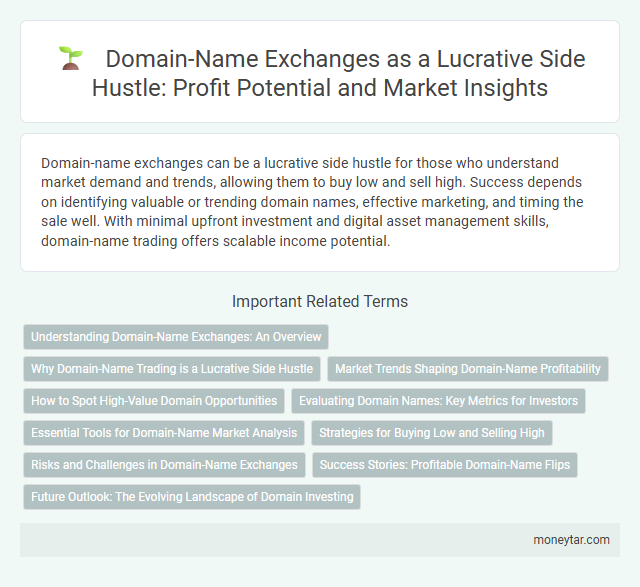 Domain-Name Exchanges as a Lucrative Side Hustle: Profit Potential and Market Insights

Domain-name exchanges can be a lucrative side hustle for those who understand market demand and trends, allowing them to buy low and sell high. Success depends on identifying valuable or trending domain names, effective marketing, and timing the sale well. With minimal upfront investment and digital asset management skills, domain-name trading offers scalable income potential.

Important Related Terms

Understanding Domain-Name Exchanges: An Overview

Why Domain-Name Trading is a Lucrative Side Hustle

Market Trends Shaping Domain-Name Profitability

How to Spot High-Value Domain Opportunities

Evaluating Domain Names: Key Metrics for Investors

Essential Tools for Domain-Name Market Analysis

Strategies for Buying Low and Selling High

Risks and Challenges in Domain-Name Exchanges

Success Stories: Profitable Domain-Name Flips

Future Outlook: The Evolving Landscape of Domain Investing

moneytar.com