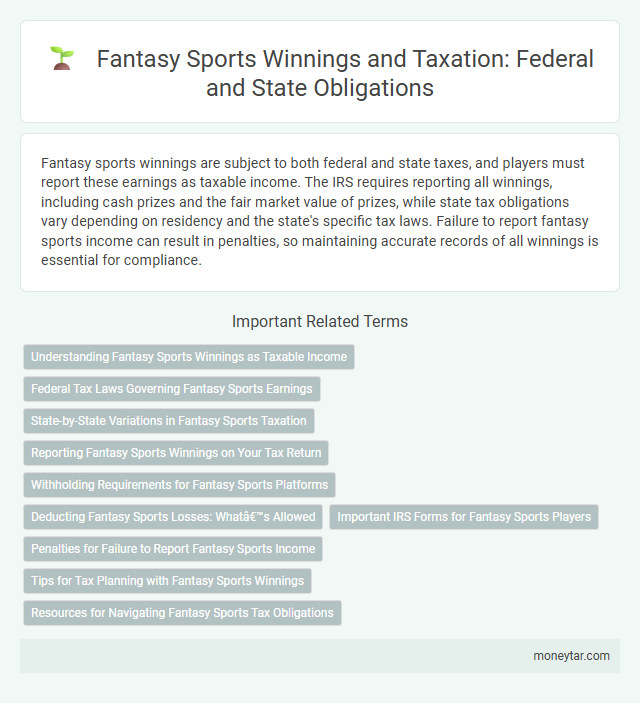 Fantasy Sports Winnings and Taxation: Federal and State Obligations

Fantasy sports winnings are subject to both federal and state taxes, and players must report these earnings as taxable income. The IRS requires reporting all winnings, including cash prizes and the fair market value of prizes, while state tax obligations vary depending on residency and the state's specific tax laws. Failure to report fantasy sports income can result in penalties, so maintaining accurate records of all winnings is essential for compliance.

Important Related Terms

Understanding Fantasy Sports Winnings as Taxable Income

Federal Tax Laws Governing Fantasy Sports Earnings

State-by-State Variations in Fantasy Sports Taxation

Reporting Fantasy Sports Winnings on Your Tax Return

Withholding Requirements for Fantasy Sports Platforms

Deducting Fantasy Sports Losses: Whatâ€™s Allowed

Important IRS Forms for Fantasy Sports Players

Penalties for Failure to Report Fantasy Sports Income

Tips for Tax Planning with Fantasy Sports Winnings

Resources for Navigating Fantasy Sports Tax Obligations

moneytar.com