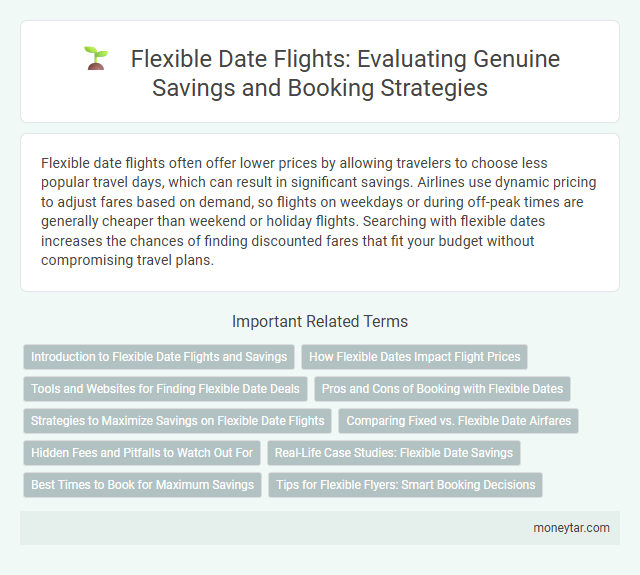 Flexible Date Flights: Evaluating Genuine Savings and Booking Strategies

Flexible date flights often offer lower prices by allowing travelers to choose less popular travel days, which can result in significant savings. Airlines use dynamic pricing to adjust fares based on demand, so flights on weekdays or during off-peak times are generally cheaper than weekend or holiday flights. Searching with flexible dates increases the chances of finding discounted fares that fit your budget without compromising travel plans.

Important Related Terms

Introduction to Flexible Date Flights and Savings

How Flexible Dates Impact Flight Prices

Tools and Websites for Finding Flexible Date Deals

Pros and Cons of Booking with Flexible Dates

Strategies to Maximize Savings on Flexible Date Flights

Comparing Fixed vs. Flexible Date Airfares

Hidden Fees and Pitfalls to Watch Out For

Real-Life Case Studies: Flexible Date Savings

Best Times to Book for Maximum Savings

Tips for Flexible Flyers: Smart Booking Decisions

moneytar.com