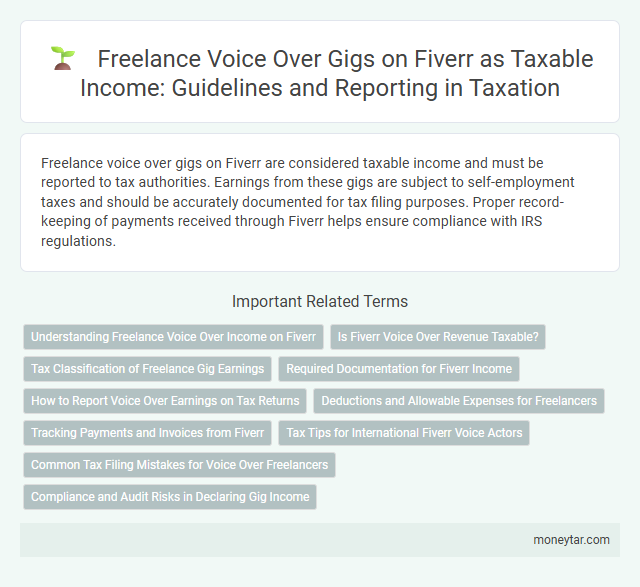 Freelance Voice Over Gigs on Fiverr as Taxable Income: Guidelines and Reporting in Taxation

Freelance voice over gigs on Fiverr are considered taxable income and must be reported to tax authorities. Earnings from these gigs are subject to self-employment taxes and should be accurately documented for tax filing purposes. Proper record-keeping of payments received through Fiverr helps ensure compliance with IRS regulations.

Important Related Terms

Understanding Freelance Voice Over Income on Fiverr

Is Fiverr Voice Over Revenue Taxable?

Tax Classification of Freelance Gig Earnings

Required Documentation for Fiverr Income

How to Report Voice Over Earnings on Tax Returns

Deductions and Allowable Expenses for Freelancers

Tracking Payments and Invoices from Fiverr

Tax Tips for International Fiverr Voice Actors

Common Tax Filing Mistakes for Voice Over Freelancers

Compliance and Audit Risks in Declaring Gig Income

moneytar.com