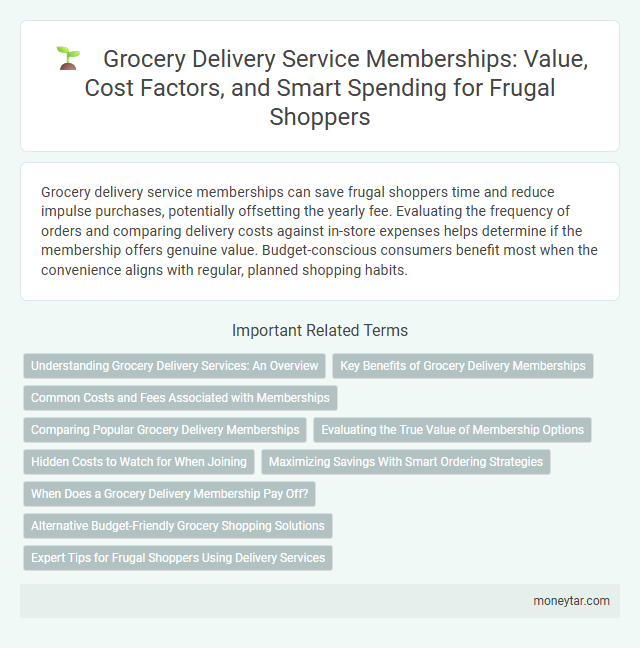 Grocery Delivery Service Memberships: Value, Cost Factors, and Smart Spending for Frugal Shoppers

Grocery delivery service memberships can save frugal shoppers time and reduce impulse purchases, potentially offsetting the yearly fee. Evaluating the frequency of orders and comparing delivery costs against in-store expenses helps determine if the membership offers genuine value. Budget-conscious consumers benefit most when the convenience aligns with regular, planned shopping habits.

Important Related Terms

Understanding Grocery Delivery Services: An Overview

Key Benefits of Grocery Delivery Memberships

Common Costs and Fees Associated with Memberships

Comparing Popular Grocery Delivery Memberships

Evaluating the True Value of Membership Options

Hidden Costs to Watch for When Joining

Maximizing Savings With Smart Ordering Strategies

When Does a Grocery Delivery Membership Pay Off?

Alternative Budget-Friendly Grocery Shopping Solutions

Expert Tips for Frugal Shoppers Using Delivery Services

moneytar.com