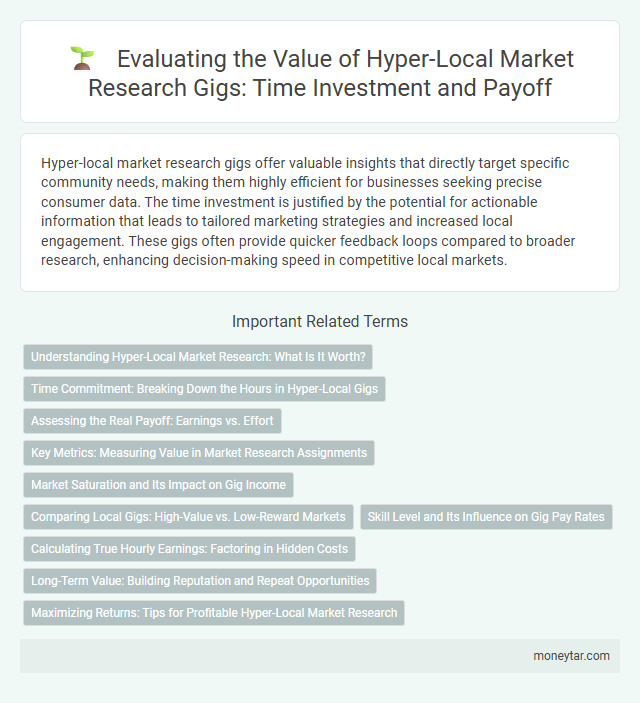 Evaluating the Value of Hyper-Local Market Research Gigs: Time Investment and Payoff

Hyper-local market research gigs offer valuable insights that directly target specific community needs, making them highly efficient for businesses seeking precise consumer data. The time investment is justified by the potential for actionable information that leads to tailored marketing strategies and increased local engagement. These gigs often provide quicker feedback loops compared to broader research, enhancing decision-making speed in competitive local markets.

Important Related Terms

Understanding Hyper-Local Market Research: What Is It Worth?

Time Commitment: Breaking Down the Hours in Hyper-Local Gigs

Assessing the Real Payoff: Earnings vs. Effort

Key Metrics: Measuring Value in Market Research Assignments

Market Saturation and Its Impact on Gig Income

Comparing Local Gigs: High-Value vs. Low-Reward Markets

Skill Level and Its Influence on Gig Pay Rates

Calculating True Hourly Earnings: Factoring in Hidden Costs

Long-Term Value: Building Reputation and Repeat Opportunities

Maximizing Returns: Tips for Profitable Hyper-Local Market Research

moneytar.com