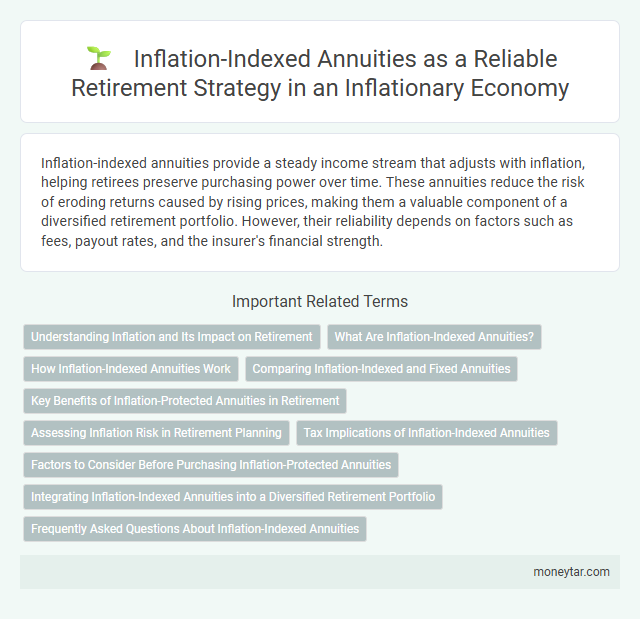 Inflation-Indexed Annuities as a Reliable Retirement Strategy in an Inflationary Economy

Inflation-indexed annuities provide a steady income stream that adjusts with inflation, helping retirees preserve purchasing power over time. These annuities reduce the risk of eroding returns caused by rising prices, making them a valuable component of a diversified retirement portfolio. However, their reliability depends on factors such as fees, payout rates, and the insurer's financial strength.

Important Related Terms

Understanding Inflation and Its Impact on Retirement

What Are Inflation-Indexed Annuities?

How Inflation-Indexed Annuities Work

Comparing Inflation-Indexed and Fixed Annuities

Key Benefits of Inflation-Protected Annuities in Retirement

Assessing Inflation Risk in Retirement Planning

Tax Implications of Inflation-Indexed Annuities

Factors to Consider Before Purchasing Inflation-Protected Annuities

Integrating Inflation-Indexed Annuities into a Diversified Retirement Portfolio

Frequently Asked Questions About Inflation-Indexed Annuities

moneytar.com