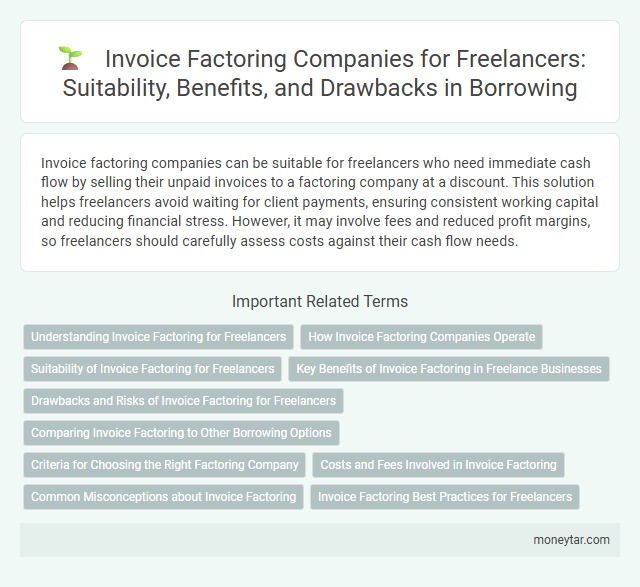 Invoice Factoring Companies for Freelancers: Suitability, Benefits, and Drawbacks in Borrowing

Invoice factoring companies can be suitable for freelancers who need immediate cash flow by selling their unpaid invoices to a factoring company at a discount. This solution helps freelancers avoid waiting for client payments, ensuring consistent working capital and reducing financial stress. However, it may involve fees and reduced profit margins, so freelancers should carefully assess costs against their cash flow needs.

Important Related Terms

Understanding Invoice Factoring for Freelancers

How Invoice Factoring Companies Operate

Suitability of Invoice Factoring for Freelancers

Key Benefits of Invoice Factoring in Freelance Businesses

Drawbacks and Risks of Invoice Factoring for Freelancers

Comparing Invoice Factoring to Other Borrowing Options

Criteria for Choosing the Right Factoring Company

Costs and Fees Involved in Invoice Factoring

Common Misconceptions about Invoice Factoring

Invoice Factoring Best Practices for Freelancers

moneytar.com