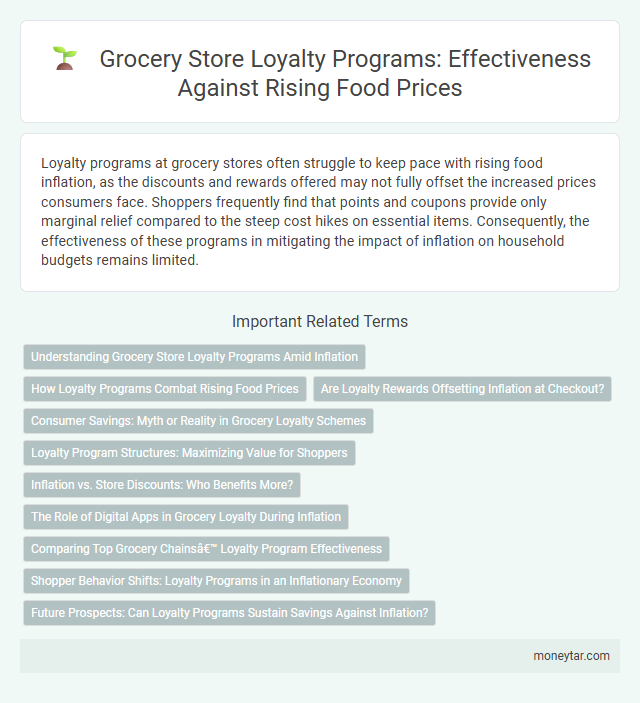 Grocery Store Loyalty Programs: Effectiveness Against Rising Food Prices

Loyalty programs at grocery stores often struggle to keep pace with rising food inflation, as the discounts and rewards offered may not fully offset the increased prices consumers face. Shoppers frequently find that points and coupons provide only marginal relief compared to the steep cost hikes on essential items. Consequently, the effectiveness of these programs in mitigating the impact of inflation on household budgets remains limited.

Important Related Terms

Understanding Grocery Store Loyalty Programs Amid Inflation

How Loyalty Programs Combat Rising Food Prices

Are Loyalty Rewards Offsetting Inflation at Checkout?

Consumer Savings: Myth or Reality in Grocery Loyalty Schemes

Loyalty Program Structures: Maximizing Value for Shoppers

Inflation vs. Store Discounts: Who Benefits More?

The Role of Digital Apps in Grocery Loyalty During Inflation

Comparing Top Grocery Chainsâ€™ Loyalty Program Effectiveness

Shopper Behavior Shifts: Loyalty Programs in an Inflationary Economy

Future Prospects: Can Loyalty Programs Sustain Savings Against Inflation?

moneytar.com