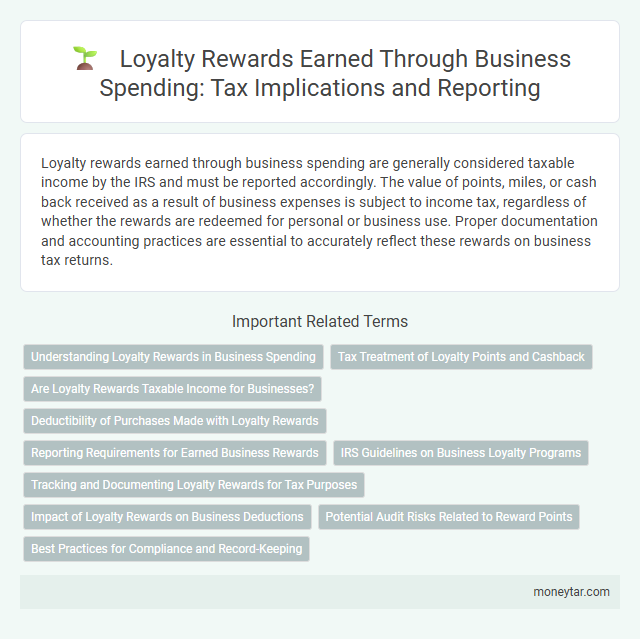 Loyalty Rewards Earned Through Business Spending: Tax Implications and Reporting

Loyalty rewards earned through business spending are generally considered taxable income by the IRS and must be reported accordingly. The value of points, miles, or cash back received as a result of business expenses is subject to income tax, regardless of whether the rewards are redeemed for personal or business use. Proper documentation and accounting practices are essential to accurately reflect these rewards on business tax returns.

Important Related Terms

Understanding Loyalty Rewards in Business Spending

Tax Treatment of Loyalty Points and Cashback

Are Loyalty Rewards Taxable Income for Businesses?

Deductibility of Purchases Made with Loyalty Rewards

Reporting Requirements for Earned Business Rewards

IRS Guidelines on Business Loyalty Programs

Tracking and Documenting Loyalty Rewards for Tax Purposes

Impact of Loyalty Rewards on Business Deductions

Potential Audit Risks Related to Reward Points

Best Practices for Compliance and Record-Keeping

moneytar.com