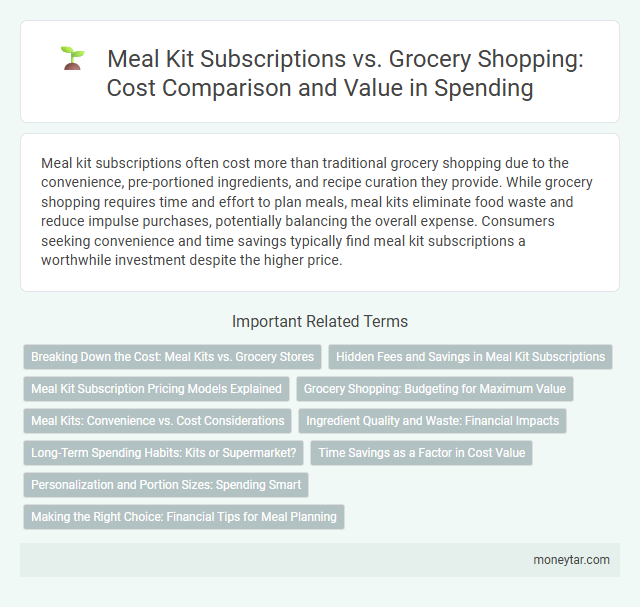 Meal Kit Subscriptions vs. Grocery Shopping: Cost Comparison and Value in Spending

Meal kit subscriptions often cost more than traditional grocery shopping due to the convenience, pre-portioned ingredients, and recipe curation they provide. While grocery shopping requires time and effort to plan meals, meal kits eliminate food waste and reduce impulse purchases, potentially balancing the overall expense. Consumers seeking convenience and time savings typically find meal kit subscriptions a worthwhile investment despite the higher price.

Important Related Terms

Breaking Down the Cost: Meal Kits vs. Grocery Stores

Hidden Fees and Savings in Meal Kit Subscriptions

Meal Kit Subscription Pricing Models Explained

Grocery Shopping: Budgeting for Maximum Value

Meal Kits: Convenience vs. Cost Considerations

Ingredient Quality and Waste: Financial Impacts

Long-Term Spending Habits: Kits or Supermarket?

Time Savings as a Factor in Cost Value

Personalization and Portion Sizes: Spending Smart

Making the Right Choice: Financial Tips for Meal Planning

moneytar.com