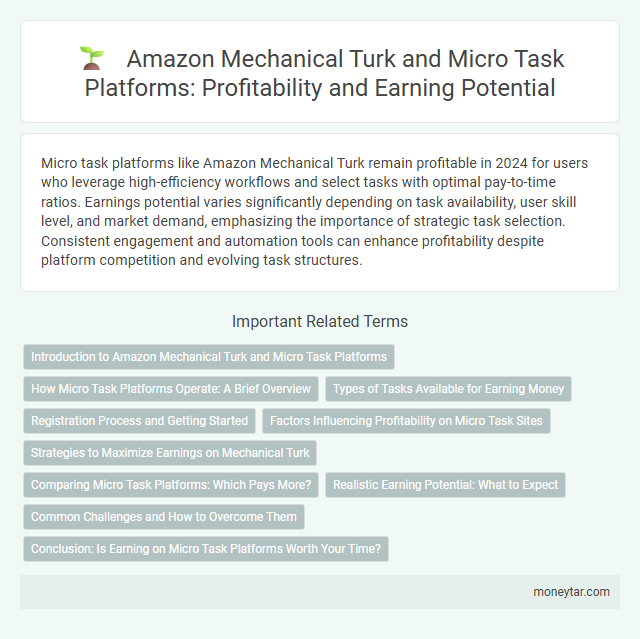 Amazon Mechanical Turk and Micro Task Platforms: Profitability and Earning Potential

Micro task platforms like Amazon Mechanical Turk remain profitable in 2024 for users who leverage high-efficiency workflows and select tasks with optimal pay-to-time ratios. Earnings potential varies significantly depending on task availability, user skill level, and market demand, emphasizing the importance of strategic task selection. Consistent engagement and automation tools can enhance profitability despite platform competition and evolving task structures.

Important Related Terms

Introduction to Amazon Mechanical Turk and Micro Task Platforms

How Micro Task Platforms Operate: A Brief Overview

Types of Tasks Available for Earning Money

Registration Process and Getting Started

Factors Influencing Profitability on Micro Task Sites

Strategies to Maximize Earnings on Mechanical Turk

Comparing Micro Task Platforms: Which Pays More?

Realistic Earning Potential: What to Expect

Common Challenges and How to Overcome Them

Conclusion: Is Earning on Micro Task Platforms Worth Your Time?

moneytar.com