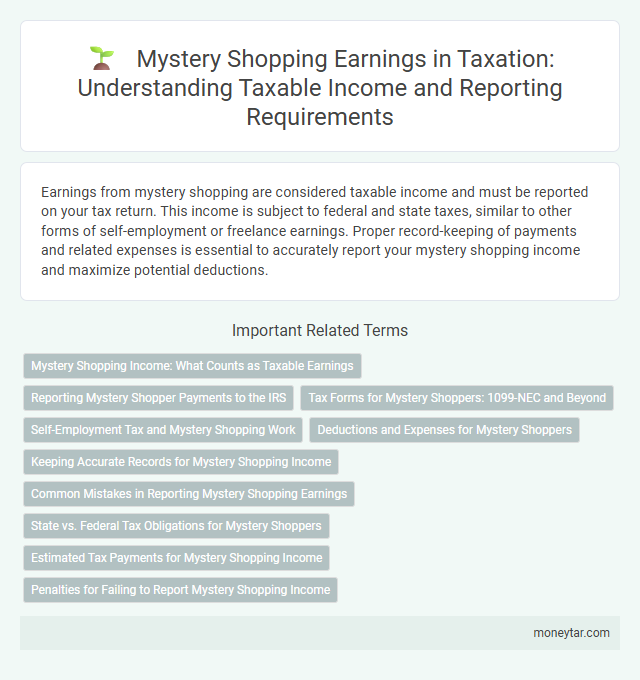 Mystery Shopping Earnings in Taxation: Understanding Taxable Income and Reporting Requirements

Earnings from mystery shopping are considered taxable income and must be reported on your tax return. This income is subject to federal and state taxes, similar to other forms of self-employment or freelance earnings. Proper record-keeping of payments and related expenses is essential to accurately report your mystery shopping income and maximize potential deductions.

Important Related Terms

Mystery Shopping Income: What Counts as Taxable Earnings

Reporting Mystery Shopper Payments to the IRS

Tax Forms for Mystery Shoppers: 1099-NEC and Beyond

Self-Employment Tax and Mystery Shopping Work

Deductions and Expenses for Mystery Shoppers

Keeping Accurate Records for Mystery Shopping Income

Common Mistakes in Reporting Mystery Shopping Earnings

State vs. Federal Tax Obligations for Mystery Shoppers

Estimated Tax Payments for Mystery Shopping Income

Penalties for Failing to Report Mystery Shopping Income

moneytar.com