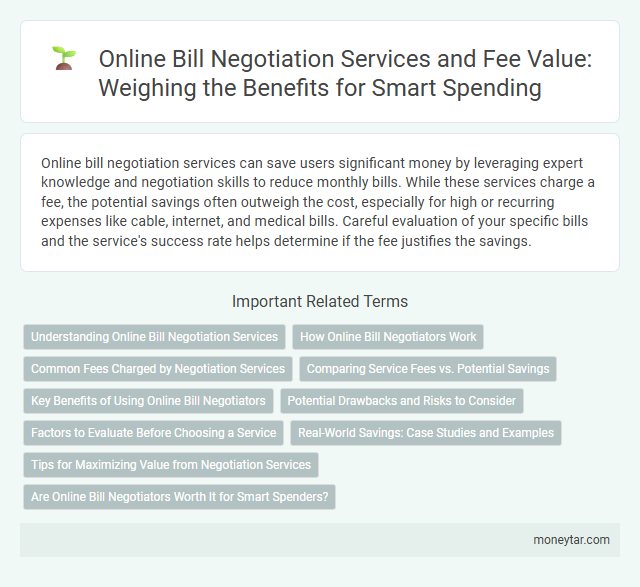 Online Bill Negotiation Services and Fee Value: Weighing the Benefits for Smart Spending

Online bill negotiation services can save users significant money by leveraging expert knowledge and negotiation skills to reduce monthly bills. While these services charge a fee, the potential savings often outweigh the cost, especially for high or recurring expenses like cable, internet, and medical bills. Careful evaluation of your specific bills and the service's success rate helps determine if the fee justifies the savings.

Important Related Terms

Understanding Online Bill Negotiation Services

How Online Bill Negotiators Work

Common Fees Charged by Negotiation Services

Comparing Service Fees vs. Potential Savings

Key Benefits of Using Online Bill Negotiators

Potential Drawbacks and Risks to Consider

Factors to Evaluate Before Choosing a Service

Real-World Savings: Case Studies and Examples

Tips for Maximizing Value from Negotiation Services

Are Online Bill Negotiators Worth It for Smart Spenders?

moneytar.com