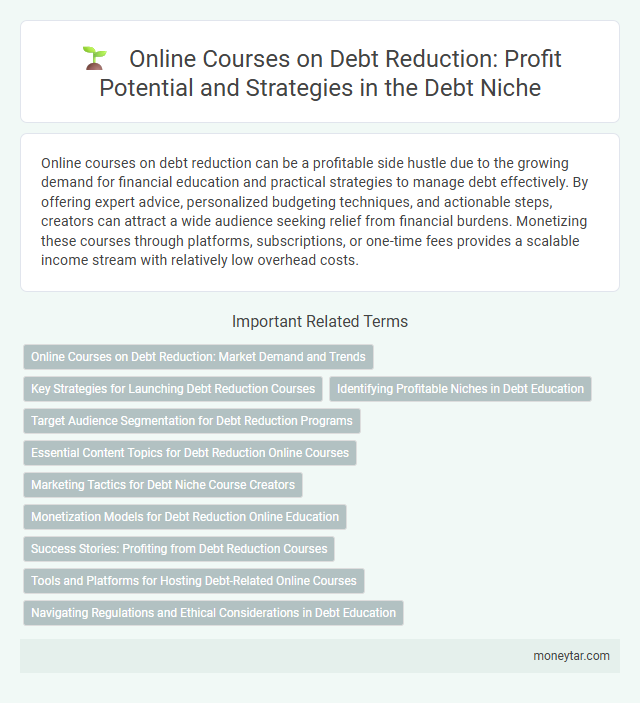 Online Courses on Debt Reduction: Profit Potential and Strategies in the Debt Niche

Online courses on debt reduction can be a profitable side hustle due to the growing demand for financial education and practical strategies to manage debt effectively. By offering expert advice, personalized budgeting techniques, and actionable steps, creators can attract a wide audience seeking relief from financial burdens. Monetizing these courses through platforms, subscriptions, or one-time fees provides a scalable income stream with relatively low overhead costs.

Important Related Terms

Online Courses on Debt Reduction: Market Demand and Trends

Key Strategies for Launching Debt Reduction Courses

Identifying Profitable Niches in Debt Education

Target Audience Segmentation for Debt Reduction Programs

Essential Content Topics for Debt Reduction Online Courses

Marketing Tactics for Debt Niche Course Creators

Monetization Models for Debt Reduction Online Education

Success Stories: Profiting from Debt Reduction Courses

Tools and Platforms for Hosting Debt-Related Online Courses

Navigating Regulations and Ethical Considerations in Debt Education

moneytar.com