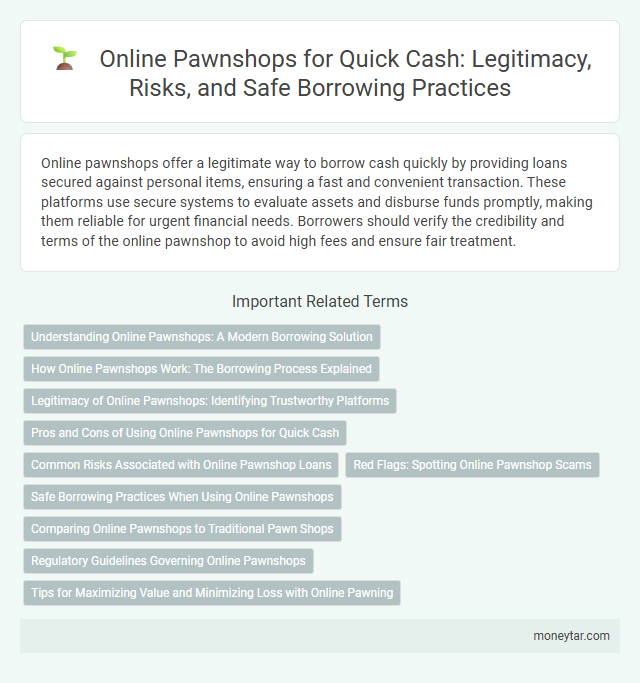 Online Pawnshops for Quick Cash: Legitimacy, Risks, and Safe Borrowing Practices

Online pawnshops offer a legitimate way to borrow cash quickly by providing loans secured against personal items, ensuring a fast and convenient transaction. These platforms use secure systems to evaluate assets and disburse funds promptly, making them reliable for urgent financial needs. Borrowers should verify the credibility and terms of the online pawnshop to avoid high fees and ensure fair treatment.

Important Related Terms

Understanding Online Pawnshops: A Modern Borrowing Solution

How Online Pawnshops Work: The Borrowing Process Explained

Legitimacy of Online Pawnshops: Identifying Trustworthy Platforms

Pros and Cons of Using Online Pawnshops for Quick Cash

Common Risks Associated with Online Pawnshop Loans

Red Flags: Spotting Online Pawnshop Scams

Safe Borrowing Practices When Using Online Pawnshops

Comparing Online Pawnshops to Traditional Pawn Shops

Regulatory Guidelines Governing Online Pawnshops

Tips for Maximizing Value and Minimizing Loss with Online Pawning

moneytar.com