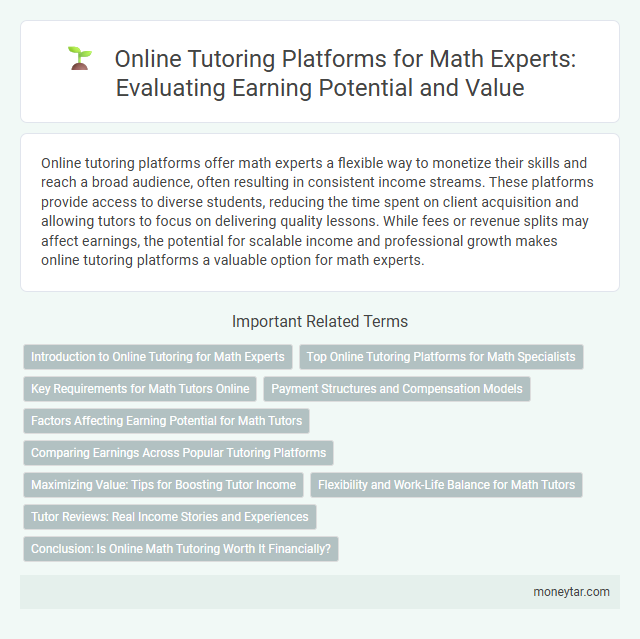 Online Tutoring Platforms for Math Experts: Evaluating Earning Potential and Value

Online tutoring platforms offer math experts a flexible way to monetize their skills and reach a broad audience, often resulting in consistent income streams. These platforms provide access to diverse students, reducing the time spent on client acquisition and allowing tutors to focus on delivering quality lessons. While fees or revenue splits may affect earnings, the potential for scalable income and professional growth makes online tutoring platforms a valuable option for math experts.

Important Related Terms

Introduction to Online Tutoring for Math Experts

Top Online Tutoring Platforms for Math Specialists

Key Requirements for Math Tutors Online

Payment Structures and Compensation Models

Factors Affecting Earning Potential for Math Tutors

Comparing Earnings Across Popular Tutoring Platforms

Maximizing Value: Tips for Boosting Tutor Income

Flexibility and Work-Life Balance for Math Tutors

Tutor Reviews: Real Income Stories and Experiences

Conclusion: Is Online Math Tutoring Worth It Financially?

moneytar.com