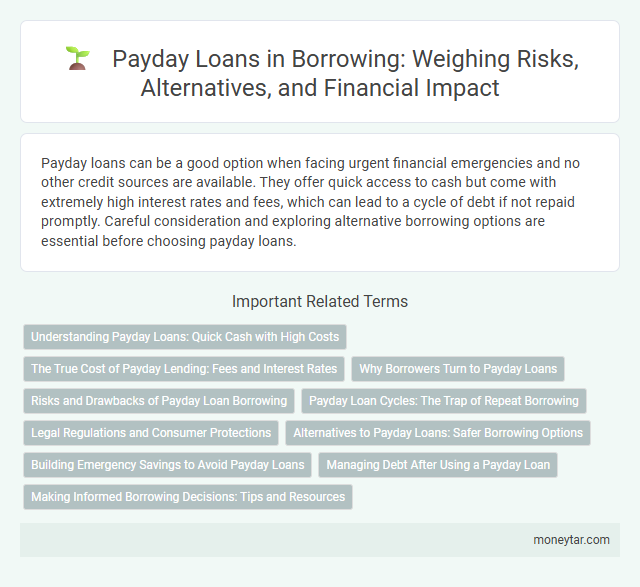 Payday Loans in Borrowing: Weighing Risks, Alternatives, and Financial Impact

Payday loans can be a good option when facing urgent financial emergencies and no other credit sources are available. They offer quick access to cash but come with extremely high interest rates and fees, which can lead to a cycle of debt if not repaid promptly. Careful consideration and exploring alternative borrowing options are essential before choosing payday loans.

Important Related Terms

Understanding Payday Loans: Quick Cash with High Costs

The True Cost of Payday Lending: Fees and Interest Rates

Why Borrowers Turn to Payday Loans

Risks and Drawbacks of Payday Loan Borrowing

Payday Loan Cycles: The Trap of Repeat Borrowing

Legal Regulations and Consumer Protections

Alternatives to Payday Loans: Safer Borrowing Options

Building Emergency Savings to Avoid Payday Loans

Managing Debt After Using a Payday Loan

Making Informed Borrowing Decisions: Tips and Resources

moneytar.com