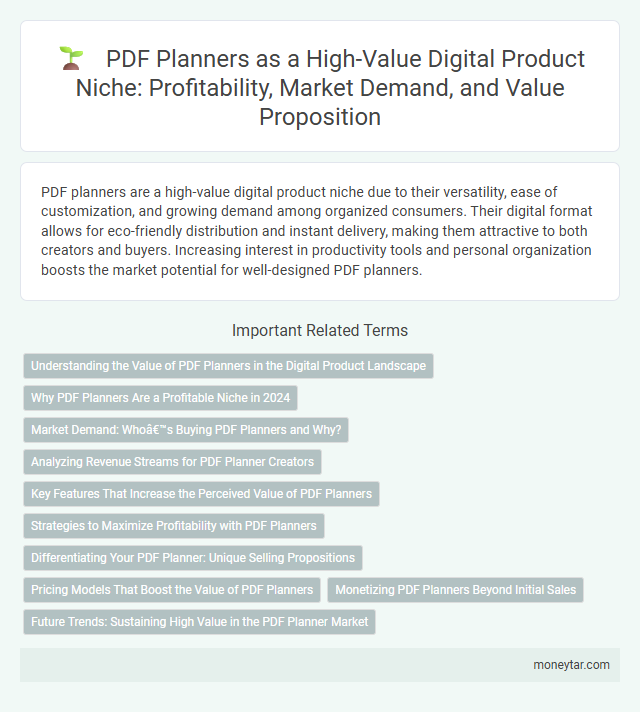 PDF Planners as a High-Value Digital Product Niche: Profitability, Market Demand, and Value Proposition

PDF planners are a high-value digital product niche due to their versatility, ease of customization, and growing demand among organized consumers. Their digital format allows for eco-friendly distribution and instant delivery, making them attractive to both creators and buyers. Increasing interest in productivity tools and personal organization boosts the market potential for well-designed PDF planners.

Important Related Terms

Understanding the Value of PDF Planners in the Digital Product Landscape

Why PDF Planners Are a Profitable Niche in 2024

Market Demand: Whoâ€™s Buying PDF Planners and Why?

Analyzing Revenue Streams for PDF Planner Creators

Key Features That Increase the Perceived Value of PDF Planners

Strategies to Maximize Profitability with PDF Planners

Differentiating Your PDF Planner: Unique Selling Propositions

Pricing Models That Boost the Value of PDF Planners

Monetizing PDF Planners Beyond Initial Sales

Future Trends: Sustaining High Value in the PDF Planner Market

moneytar.com