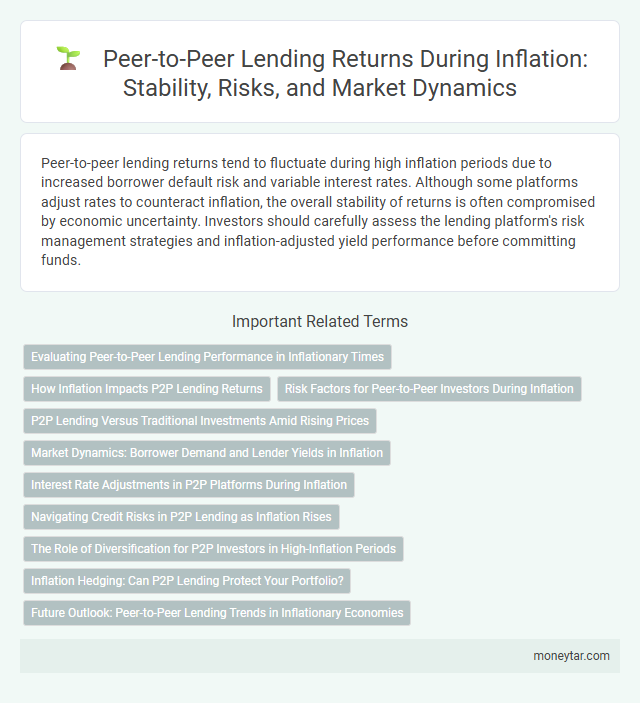 Peer-to-Peer Lending Returns During Inflation: Stability, Risks, and Market Dynamics

Peer-to-peer lending returns tend to fluctuate during high inflation periods due to increased borrower default risk and variable interest rates. Although some platforms adjust rates to counteract inflation, the overall stability of returns is often compromised by economic uncertainty. Investors should carefully assess the lending platform's risk management strategies and inflation-adjusted yield performance before committing funds.

Important Related Terms

Evaluating Peer-to-Peer Lending Performance in Inflationary Times

How Inflation Impacts P2P Lending Returns

Risk Factors for Peer-to-Peer Investors During Inflation

P2P Lending Versus Traditional Investments Amid Rising Prices

Market Dynamics: Borrower Demand and Lender Yields in Inflation

Interest Rate Adjustments in P2P Platforms During Inflation

Navigating Credit Risks in P2P Lending as Inflation Rises

The Role of Diversification for P2P Investors in High-Inflation Periods

Inflation Hedging: Can P2P Lending Protect Your Portfolio?

Future Outlook: Peer-to-Peer Lending Trends in Inflationary Economies

moneytar.com