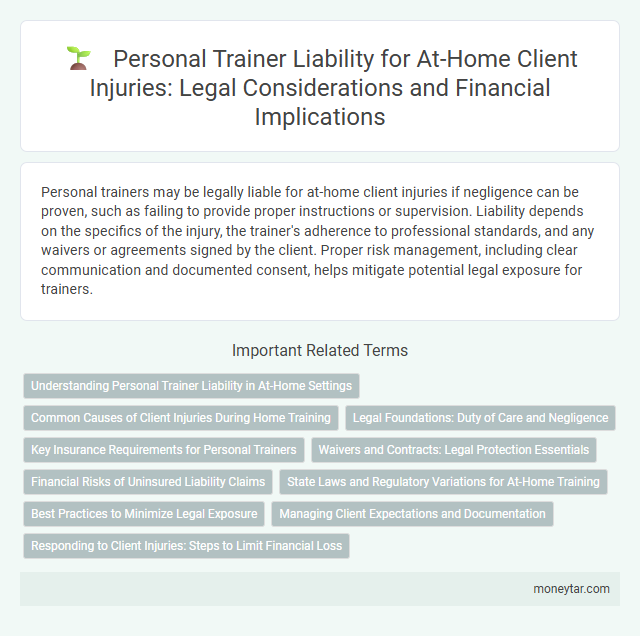 Personal Trainer Liability for At-Home Client Injuries: Legal Considerations and Financial Implications

Personal trainers may be legally liable for at-home client injuries if negligence can be proven, such as failing to provide proper instructions or supervision. Liability depends on the specifics of the injury, the trainer's adherence to professional standards, and any waivers or agreements signed by the client. Proper risk management, including clear communication and documented consent, helps mitigate potential legal exposure for trainers.

Important Related Terms

Understanding Personal Trainer Liability in At-Home Settings

Common Causes of Client Injuries During Home Training

Legal Foundations: Duty of Care and Negligence

Key Insurance Requirements for Personal Trainers

Waivers and Contracts: Legal Protection Essentials

Financial Risks of Uninsured Liability Claims

State Laws and Regulatory Variations for At-Home Training

Best Practices to Minimize Legal Exposure

Managing Client Expectations and Documentation

Responding to Client Injuries: Steps to Limit Financial Loss

moneytar.com