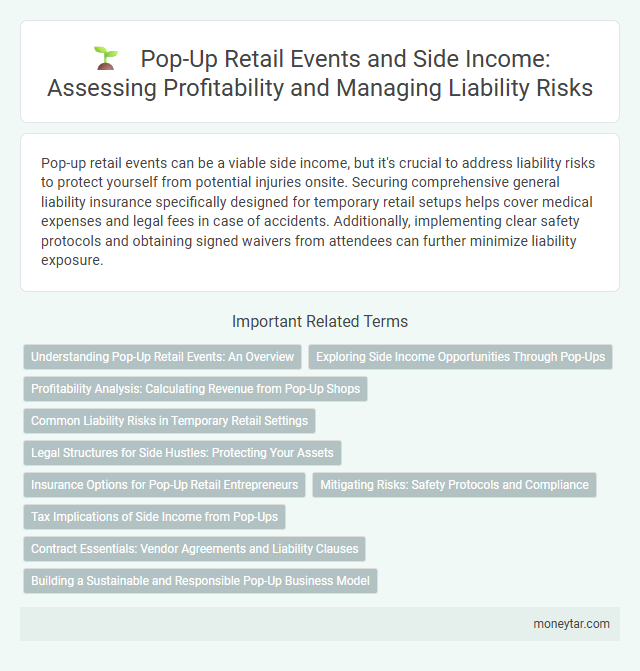 Pop-Up Retail Events and Side Income: Assessing Profitability and Managing Liability Risks

Pop-up retail events can be a viable side income, but it's crucial to address liability risks to protect yourself from potential injuries onsite. Securing comprehensive general liability insurance specifically designed for temporary retail setups helps cover medical expenses and legal fees in case of accidents. Additionally, implementing clear safety protocols and obtaining signed waivers from attendees can further minimize liability exposure.

Important Related Terms

Understanding Pop-Up Retail Events: An Overview

Exploring Side Income Opportunities Through Pop-Ups

Profitability Analysis: Calculating Revenue from Pop-Up Shops

Common Liability Risks in Temporary Retail Settings

Legal Structures for Side Hustles: Protecting Your Assets

Insurance Options for Pop-Up Retail Entrepreneurs

Mitigating Risks: Safety Protocols and Compliance

Tax Implications of Side Income from Pop-Ups

Contract Essentials: Vendor Agreements and Liability Clauses

Building a Sustainable and Responsible Pop-Up Business Model

moneytar.com