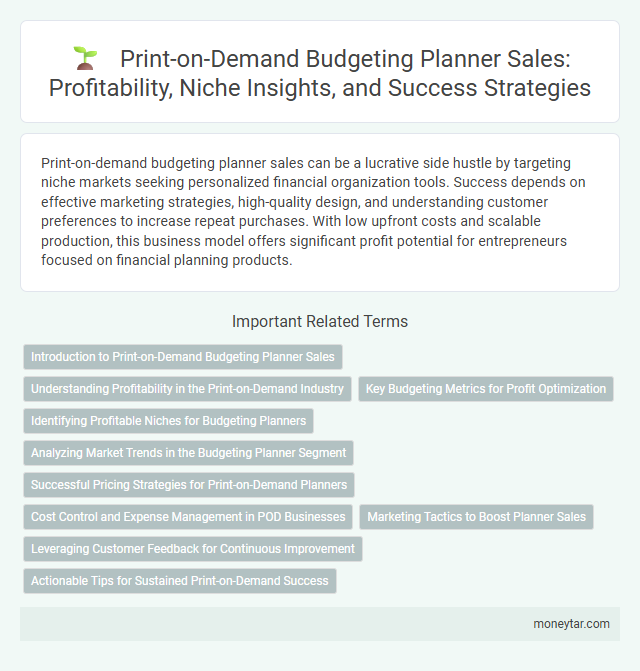 Print-on-Demand Budgeting Planner Sales: Profitability, Niche Insights, and Success Strategies

Print-on-demand budgeting planner sales can be a lucrative side hustle by targeting niche markets seeking personalized financial organization tools. Success depends on effective marketing strategies, high-quality design, and understanding customer preferences to increase repeat purchases. With low upfront costs and scalable production, this business model offers significant profit potential for entrepreneurs focused on financial planning products.

Important Related Terms

Introduction to Print-on-Demand Budgeting Planner Sales

Understanding Profitability in the Print-on-Demand Industry

Key Budgeting Metrics for Profit Optimization

Identifying Profitable Niches for Budgeting Planners

Analyzing Market Trends in the Budgeting Planner Segment

Successful Pricing Strategies for Print-on-Demand Planners

Cost Control and Expense Management in POD Businesses

Marketing Tactics to Boost Planner Sales

Leveraging Customer Feedback for Continuous Improvement

Actionable Tips for Sustained Print-on-Demand Success

moneytar.com