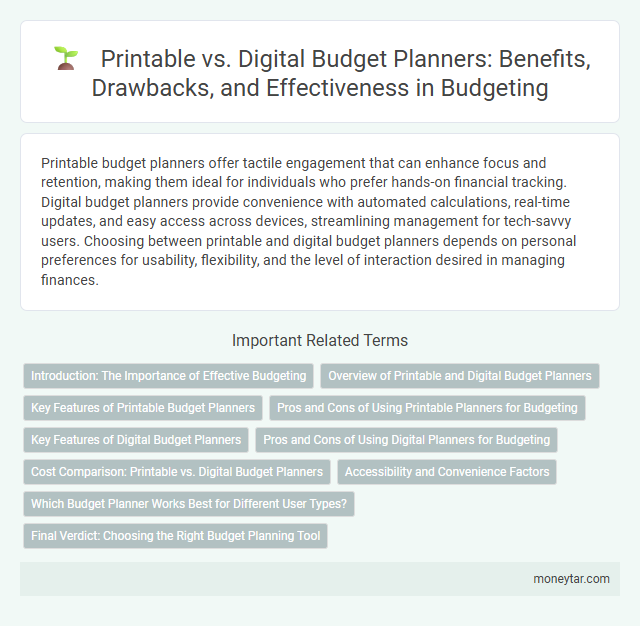 Printable vs. Digital Budget Planners: Benefits, Drawbacks, and Effectiveness in Budgeting

Printable budget planners offer tactile engagement that can enhance focus and retention, making them ideal for individuals who prefer hands-on financial tracking. Digital budget planners provide convenience with automated calculations, real-time updates, and easy access across devices, streamlining management for tech-savvy users. Choosing between printable and digital budget planners depends on personal preferences for usability, flexibility, and the level of interaction desired in managing finances.

Important Related Terms

Introduction: The Importance of Effective Budgeting

Overview of Printable and Digital Budget Planners

Key Features of Printable Budget Planners

Pros and Cons of Using Printable Planners for Budgeting

Key Features of Digital Budget Planners

Pros and Cons of Using Digital Planners for Budgeting

Cost Comparison: Printable vs. Digital Budget Planners

Accessibility and Convenience Factors

Which Budget Planner Works Best for Different User Types?

Final Verdict: Choosing the Right Budget Planning Tool

moneytar.com