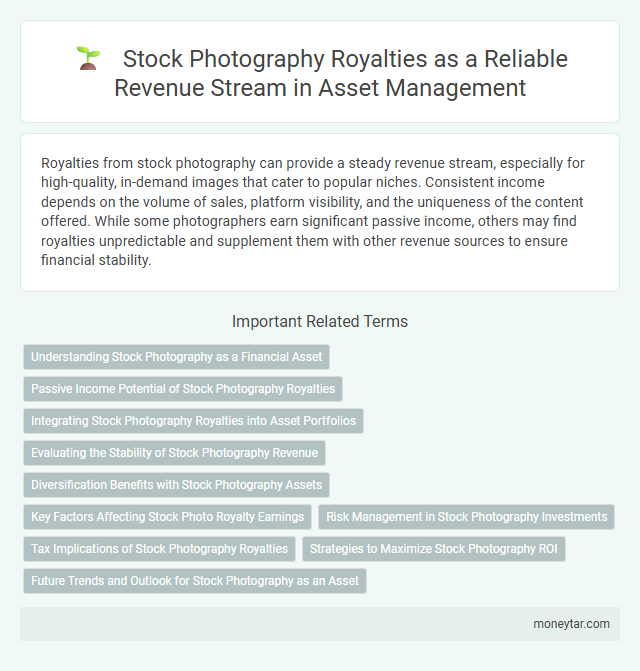 Stock Photography Royalties as a Reliable Revenue Stream in Asset Management

Royalties from stock photography can provide a steady revenue stream, especially for high-quality, in-demand images that cater to popular niches. Consistent income depends on the volume of sales, platform visibility, and the uniqueness of the content offered. While some photographers earn significant passive income, others may find royalties unpredictable and supplement them with other revenue sources to ensure financial stability.

Important Related Terms

Understanding Stock Photography as a Financial Asset

Passive Income Potential of Stock Photography Royalties

Integrating Stock Photography Royalties into Asset Portfolios

Evaluating the Stability of Stock Photography Revenue

Diversification Benefits with Stock Photography Assets

Key Factors Affecting Stock Photo Royalty Earnings

Risk Management in Stock Photography Investments

Tax Implications of Stock Photography Royalties

Strategies to Maximize Stock Photography ROI

Future Trends and Outlook for Stock Photography as an Asset

moneytar.com