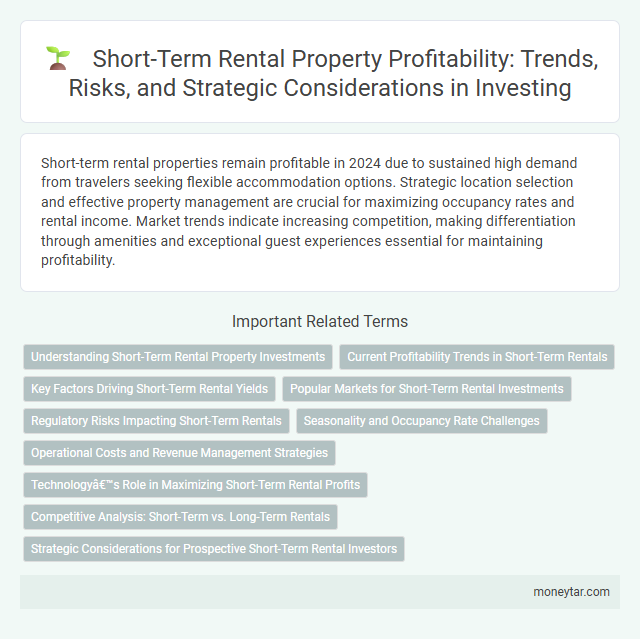 Short-Term Rental Property Profitability: Trends, Risks, and Strategic Considerations in Investing

Short-term rental properties remain profitable in 2024 due to sustained high demand from travelers seeking flexible accommodation options. Strategic location selection and effective property management are crucial for maximizing occupancy rates and rental income. Market trends indicate increasing competition, making differentiation through amenities and exceptional guest experiences essential for maintaining profitability.

Important Related Terms

Understanding Short-Term Rental Property Investments

Current Profitability Trends in Short-Term Rentals

Key Factors Driving Short-Term Rental Yields

Popular Markets for Short-Term Rental Investments

Regulatory Risks Impacting Short-Term Rentals

Seasonality and Occupancy Rate Challenges

Operational Costs and Revenue Management Strategies

Technologyâ€™s Role in Maximizing Short-Term Rental Profits

Competitive Analysis: Short-Term vs. Long-Term Rentals

Strategic Considerations for Prospective Short-Term Rental Investors

moneytar.com