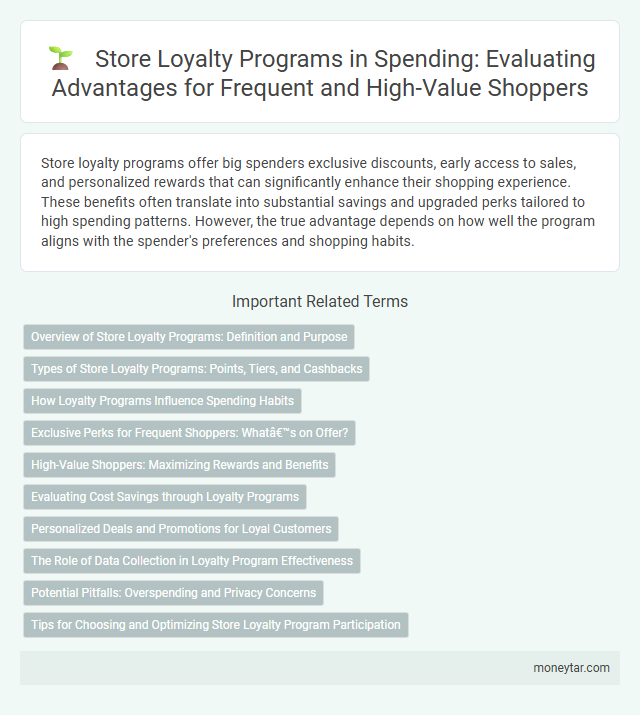 Store Loyalty Programs in Spending: Evaluating Advantages for Frequent and High-Value Shoppers

Store loyalty programs offer big spenders exclusive discounts, early access to sales, and personalized rewards that can significantly enhance their shopping experience. These benefits often translate into substantial savings and upgraded perks tailored to high spending patterns. However, the true advantage depends on how well the program aligns with the spender's preferences and shopping habits.

Important Related Terms

Overview of Store Loyalty Programs: Definition and Purpose

Types of Store Loyalty Programs: Points, Tiers, and Cashbacks

How Loyalty Programs Influence Spending Habits

Exclusive Perks for Frequent Shoppers: Whatâ€™s on Offer?

High-Value Shoppers: Maximizing Rewards and Benefits

Evaluating Cost Savings through Loyalty Programs

Personalized Deals and Promotions for Loyal Customers

The Role of Data Collection in Loyalty Program Effectiveness

Potential Pitfalls: Overspending and Privacy Concerns

Tips for Choosing and Optimizing Store Loyalty Program Participation

moneytar.com