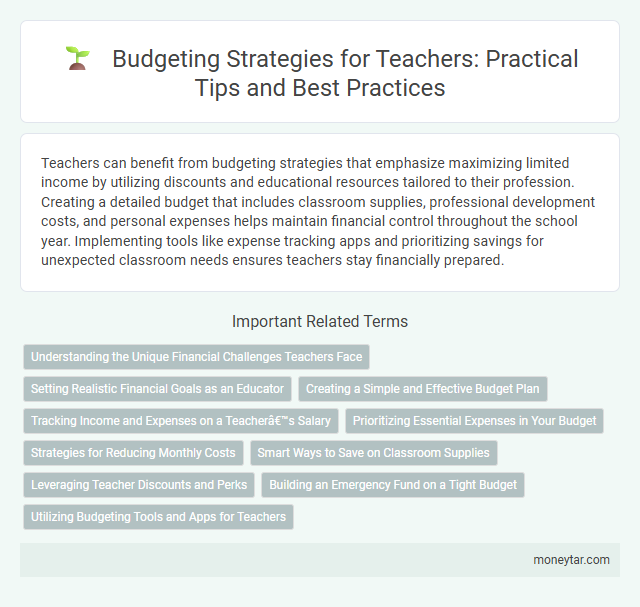 Budgeting Strategies for Teachers: Practical Tips and Best Practices

Teachers can benefit from budgeting strategies that emphasize maximizing limited income by utilizing discounts and educational resources tailored to their profession. Creating a detailed budget that includes classroom supplies, professional development costs, and personal expenses helps maintain financial control throughout the school year. Implementing tools like expense tracking apps and prioritizing savings for unexpected classroom needs ensures teachers stay financially prepared.

Important Related Terms

Understanding the Unique Financial Challenges Teachers Face

Setting Realistic Financial Goals as an Educator

Creating a Simple and Effective Budget Plan

Tracking Income and Expenses on a Teacherâ€™s Salary

Prioritizing Essential Expenses in Your Budget

Strategies for Reducing Monthly Costs

Smart Ways to Save on Classroom Supplies

Leveraging Teacher Discounts and Perks

Building an Emergency Fund on a Tight Budget

Utilizing Budgeting Tools and Apps for Teachers

moneytar.com