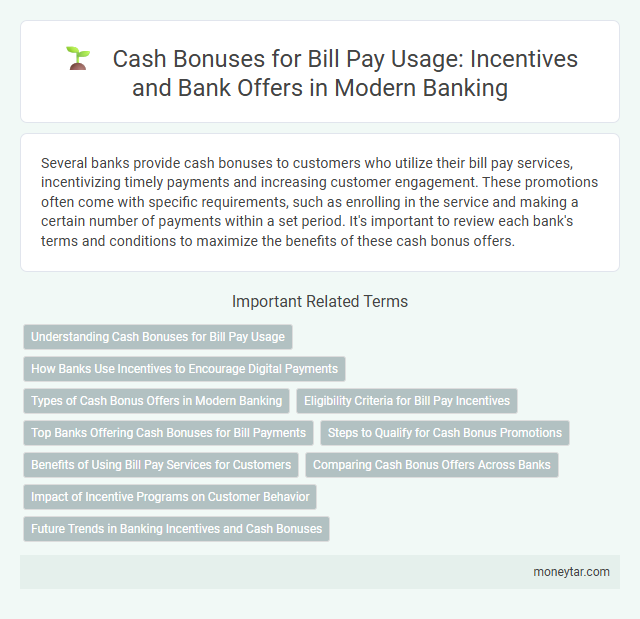 Cash Bonuses for Bill Pay Usage: Incentives and Bank Offers in Modern Banking

Several banks provide cash bonuses to customers who utilize their bill pay services, incentivizing timely payments and increasing customer engagement. These promotions often come with specific requirements, such as enrolling in the service and making a certain number of payments within a set period. It's important to review each bank's terms and conditions to maximize the benefits of these cash bonus offers.

Important Related Terms

Understanding Cash Bonuses for Bill Pay Usage

How Banks Use Incentives to Encourage Digital Payments

Types of Cash Bonus Offers in Modern Banking

Eligibility Criteria for Bill Pay Incentives

Top Banks Offering Cash Bonuses for Bill Payments

Steps to Qualify for Cash Bonus Promotions

Benefits of Using Bill Pay Services for Customers

Comparing Cash Bonus Offers Across Banks

Impact of Incentive Programs on Customer Behavior

Future Trends in Banking Incentives and Cash Bonuses

moneytar.com