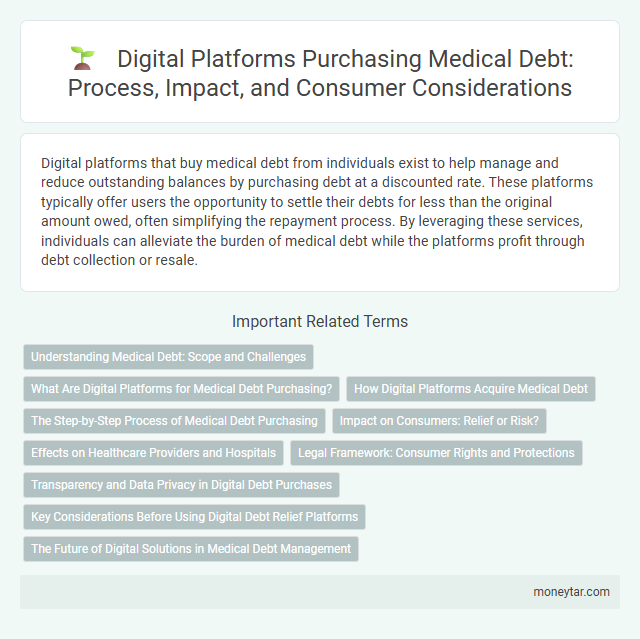 Digital Platforms Purchasing Medical Debt: Process, Impact, and Consumer Considerations

Digital platforms that buy medical debt from individuals exist to help manage and reduce outstanding balances by purchasing debt at a discounted rate. These platforms typically offer users the opportunity to settle their debts for less than the original amount owed, often simplifying the repayment process. By leveraging these services, individuals can alleviate the burden of medical debt while the platforms profit through debt collection or resale.

Important Related Terms

Understanding Medical Debt: Scope and Challenges

What Are Digital Platforms for Medical Debt Purchasing?

How Digital Platforms Acquire Medical Debt

The Step-by-Step Process of Medical Debt Purchasing

Impact on Consumers: Relief or Risk?

Effects on Healthcare Providers and Hospitals

Legal Framework: Consumer Rights and Protections

Transparency and Data Privacy in Digital Debt Purchases

Key Considerations Before Using Digital Debt Relief Platforms

The Future of Digital Solutions in Medical Debt Management

moneytar.com