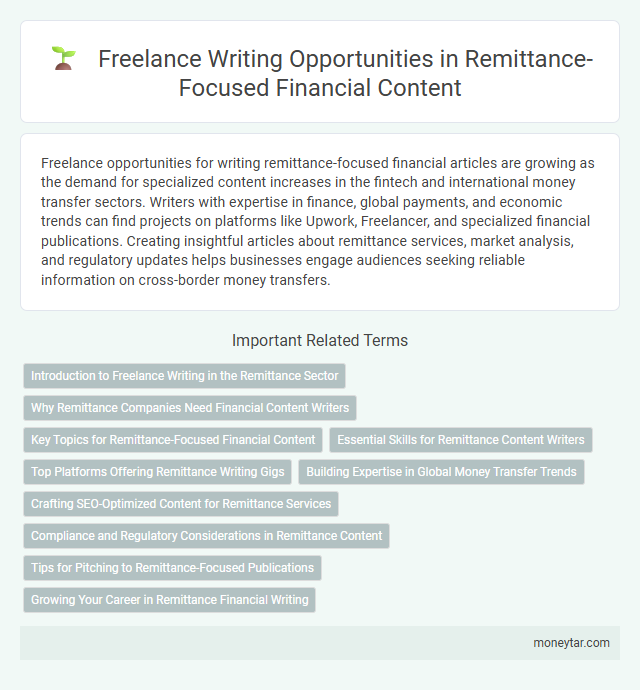 Freelance Writing Opportunities in Remittance-Focused Financial Content

Freelance opportunities for writing remittance-focused financial articles are growing as the demand for specialized content increases in the fintech and international money transfer sectors. Writers with expertise in finance, global payments, and economic trends can find projects on platforms like Upwork, Freelancer, and specialized financial publications. Creating insightful articles about remittance services, market analysis, and regulatory updates helps businesses engage audiences seeking reliable information on cross-border money transfers.

Important Related Terms

Introduction to Freelance Writing in the Remittance Sector

Why Remittance Companies Need Financial Content Writers

Key Topics for Remittance-Focused Financial Content

Essential Skills for Remittance Content Writers

Top Platforms Offering Remittance Writing Gigs

Building Expertise in Global Money Transfer Trends

Crafting SEO-Optimized Content for Remittance Services

Compliance and Regulatory Considerations in Remittance Content

Tips for Pitching to Remittance-Focused Publications

Growing Your Career in Remittance Financial Writing

moneytar.com