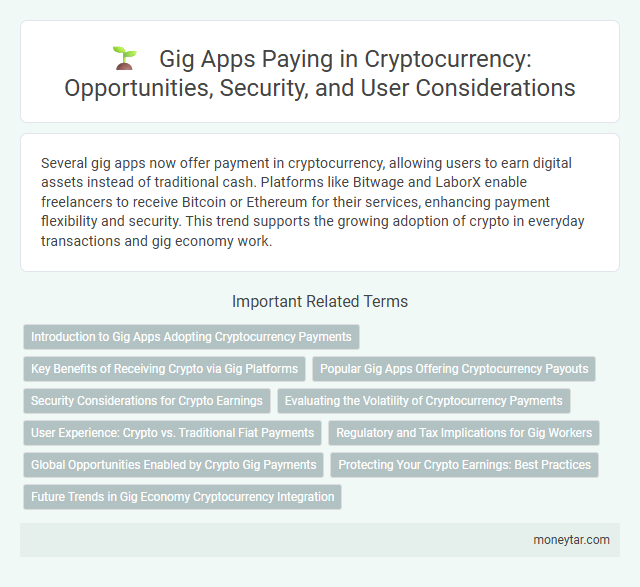 Gig Apps Paying in Cryptocurrency: Opportunities, Security, and User Considerations

Several gig apps now offer payment in cryptocurrency, allowing users to earn digital assets instead of traditional cash. Platforms like Bitwage and LaborX enable freelancers to receive Bitcoin or Ethereum for their services, enhancing payment flexibility and security. This trend supports the growing adoption of crypto in everyday transactions and gig economy work.

Important Related Terms

Introduction to Gig Apps Adopting Cryptocurrency Payments

Key Benefits of Receiving Crypto via Gig Platforms

Popular Gig Apps Offering Cryptocurrency Payouts

Security Considerations for Crypto Earnings

Evaluating the Volatility of Cryptocurrency Payments

User Experience: Crypto vs. Traditional Fiat Payments

Regulatory and Tax Implications for Gig Workers

Global Opportunities Enabled by Crypto Gig Payments

Protecting Your Crypto Earnings: Best Practices

Future Trends in Gig Economy Cryptocurrency Integration

moneytar.com