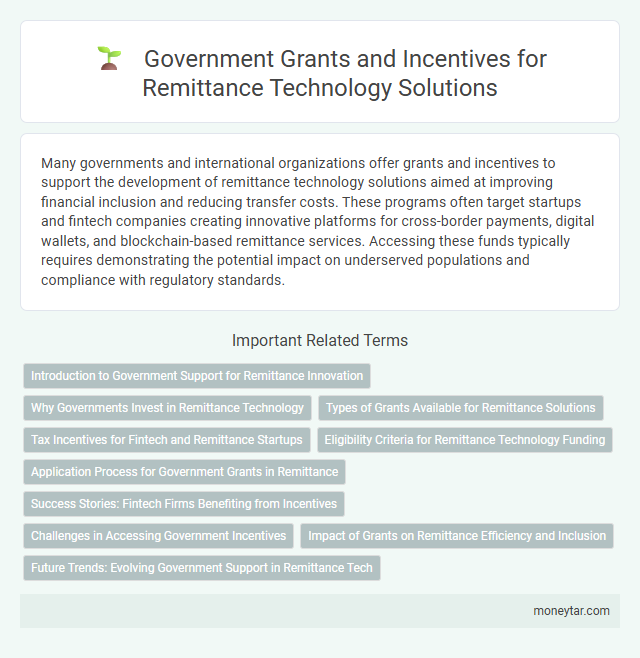 Government Grants and Incentives for Remittance Technology Solutions

Many governments and international organizations offer grants and incentives to support the development of remittance technology solutions aimed at improving financial inclusion and reducing transfer costs. These programs often target startups and fintech companies creating innovative platforms for cross-border payments, digital wallets, and blockchain-based remittance services. Accessing these funds typically requires demonstrating the potential impact on underserved populations and compliance with regulatory standards.

Important Related Terms

Introduction to Government Support for Remittance Innovation

Why Governments Invest in Remittance Technology

Types of Grants Available for Remittance Solutions

Tax Incentives for Fintech and Remittance Startups

Eligibility Criteria for Remittance Technology Funding

Application Process for Government Grants in Remittance

Success Stories: Fintech Firms Benefiting from Incentives

Challenges in Accessing Government Incentives

Impact of Grants on Remittance Efficiency and Inclusion

Future Trends: Evolving Government Support in Remittance Tech

moneytar.com