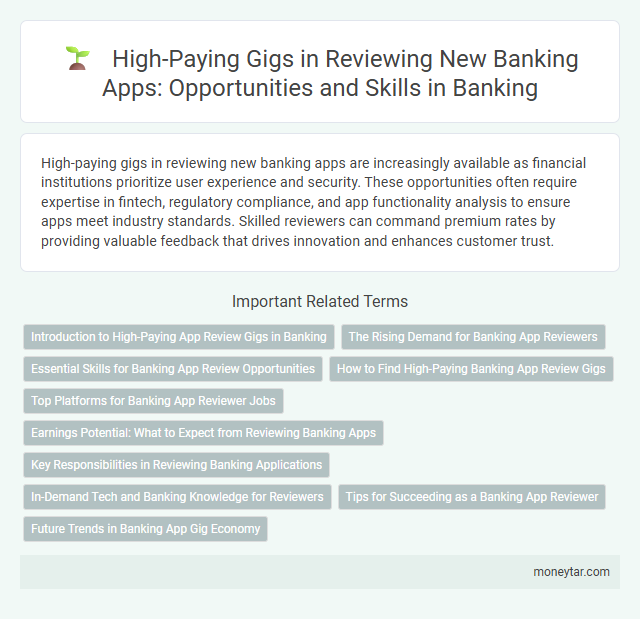 High-Paying Gigs in Reviewing New Banking Apps: Opportunities and Skills in Banking

High-paying gigs in reviewing new banking apps are increasingly available as financial institutions prioritize user experience and security. These opportunities often require expertise in fintech, regulatory compliance, and app functionality analysis to ensure apps meet industry standards. Skilled reviewers can command premium rates by providing valuable feedback that drives innovation and enhances customer trust.

Important Related Terms

Introduction to High-Paying App Review Gigs in Banking

The Rising Demand for Banking App Reviewers

Essential Skills for Banking App Review Opportunities

How to Find High-Paying Banking App Review Gigs

Top Platforms for Banking App Reviewer Jobs

Earnings Potential: What to Expect from Reviewing Banking Apps

Key Responsibilities in Reviewing Banking Applications

In-Demand Tech and Banking Knowledge for Reviewers

Tips for Succeeding as a Banking App Reviewer

Future Trends in Banking App Gig Economy

moneytar.com