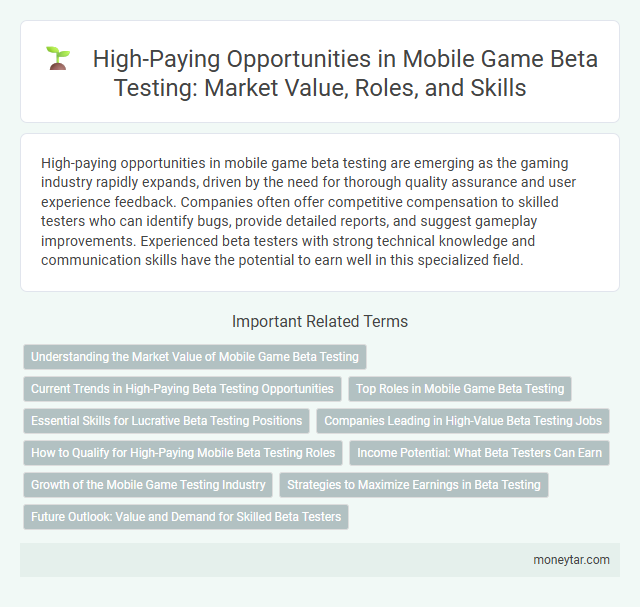 High-Paying Opportunities in Mobile Game Beta Testing: Market Value, Roles, and Skills

High-paying opportunities in mobile game beta testing are emerging as the gaming industry rapidly expands, driven by the need for thorough quality assurance and user experience feedback. Companies often offer competitive compensation to skilled testers who can identify bugs, provide detailed reports, and suggest gameplay improvements. Experienced beta testers with strong technical knowledge and communication skills have the potential to earn well in this specialized field.

Important Related Terms

Understanding the Market Value of Mobile Game Beta Testing

Current Trends in High-Paying Beta Testing Opportunities

Top Roles in Mobile Game Beta Testing

Essential Skills for Lucrative Beta Testing Positions

Companies Leading in High-Value Beta Testing Jobs

How to Qualify for High-Paying Mobile Beta Testing Roles

Income Potential: What Beta Testers Can Earn

Growth of the Mobile Game Testing Industry

Strategies to Maximize Earnings in Beta Testing

Future Outlook: Value and Demand for Skilled Beta Testers

moneytar.com