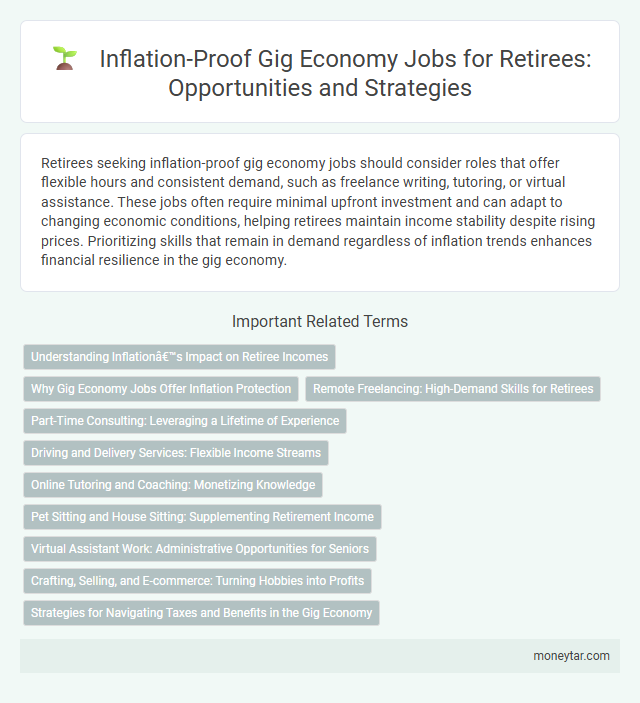 Inflation-Proof Gig Economy Jobs for Retirees: Opportunities and Strategies

Retirees seeking inflation-proof gig economy jobs should consider roles that offer flexible hours and consistent demand, such as freelance writing, tutoring, or virtual assistance. These jobs often require minimal upfront investment and can adapt to changing economic conditions, helping retirees maintain income stability despite rising prices. Prioritizing skills that remain in demand regardless of inflation trends enhances financial resilience in the gig economy.

Important Related Terms

Understanding Inflationâ€™s Impact on Retiree Incomes

Why Gig Economy Jobs Offer Inflation Protection

Remote Freelancing: High-Demand Skills for Retirees

Part-Time Consulting: Leveraging a Lifetime of Experience

Driving and Delivery Services: Flexible Income Streams

Online Tutoring and Coaching: Monetizing Knowledge

Pet Sitting and House Sitting: Supplementing Retirement Income

Virtual Assistant Work: Administrative Opportunities for Seniors

Crafting, Selling, and E-commerce: Turning Hobbies into Profits

Strategies for Navigating Taxes and Benefits in the Gig Economy

moneytar.com