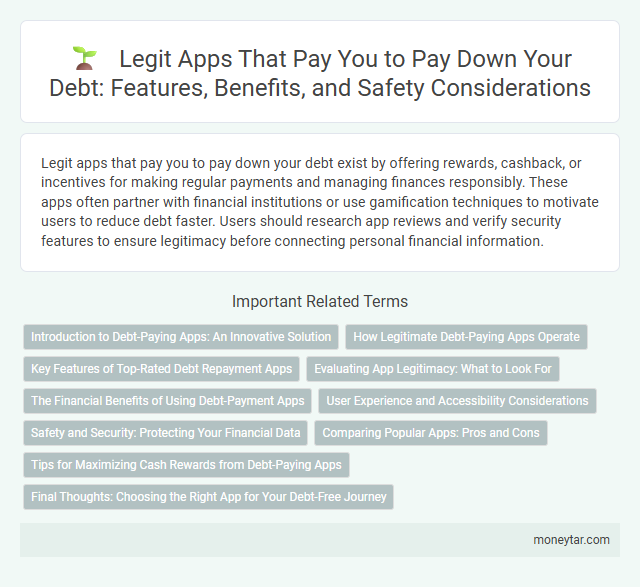 Legit Apps That Pay You to Pay Down Your Debt: Features, Benefits, and Safety Considerations

Legit apps that pay you to pay down your debt exist by offering rewards, cashback, or incentives for making regular payments and managing finances responsibly. These apps often partner with financial institutions or use gamification techniques to motivate users to reduce debt faster. Users should research app reviews and verify security features to ensure legitimacy before connecting personal financial information.

Important Related Terms

Introduction to Debt-Paying Apps: An Innovative Solution

How Legitimate Debt-Paying Apps Operate

Key Features of Top-Rated Debt Repayment Apps

Evaluating App Legitimacy: What to Look For

The Financial Benefits of Using Debt-Payment Apps

User Experience and Accessibility Considerations

Safety and Security: Protecting Your Financial Data

Comparing Popular Apps: Pros and Cons

Tips for Maximizing Cash Rewards from Debt-Paying Apps

Final Thoughts: Choosing the Right App for Your Debt-Free Journey

moneytar.com