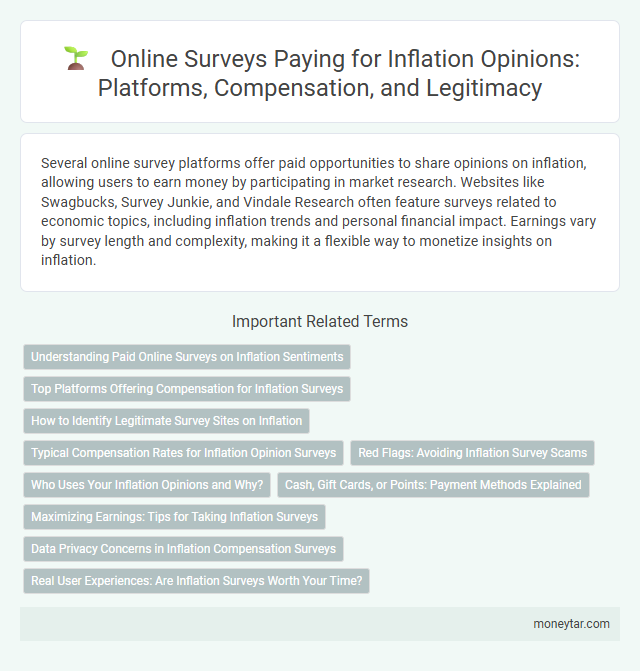 Online Surveys Paying for Inflation Opinions: Platforms, Compensation, and Legitimacy

Several online survey platforms offer paid opportunities to share opinions on inflation, allowing users to earn money by participating in market research. Websites like Swagbucks, Survey Junkie, and Vindale Research often feature surveys related to economic topics, including inflation trends and personal financial impact. Earnings vary by survey length and complexity, making it a flexible way to monetize insights on inflation.

Important Related Terms

Understanding Paid Online Surveys on Inflation Sentiments

Top Platforms Offering Compensation for Inflation Surveys

How to Identify Legitimate Survey Sites on Inflation

Typical Compensation Rates for Inflation Opinion Surveys

Red Flags: Avoiding Inflation Survey Scams

Who Uses Your Inflation Opinions and Why?

Cash, Gift Cards, or Points: Payment Methods Explained

Maximizing Earnings: Tips for Taking Inflation Surveys

Data Privacy Concerns in Inflation Compensation Surveys

Real User Experiences: Are Inflation Surveys Worth Your Time?

moneytar.com