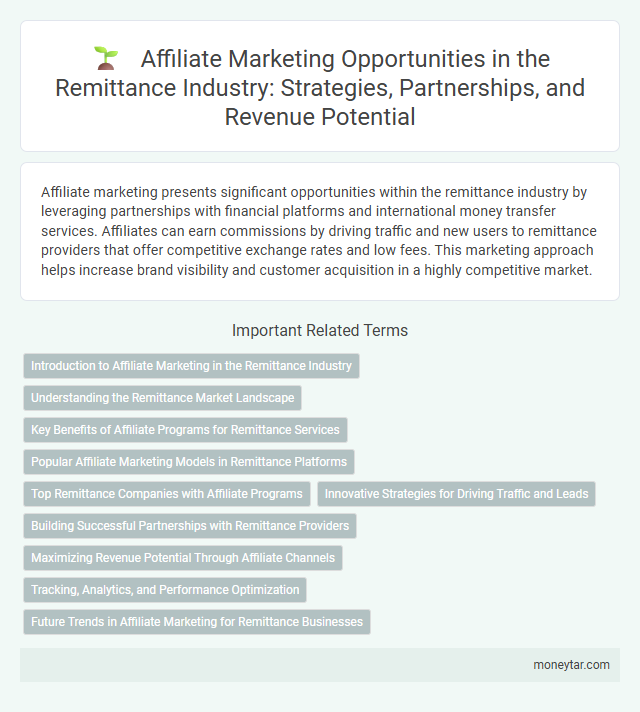 Affiliate Marketing Opportunities in the Remittance Industry: Strategies, Partnerships, and Revenue Potential

Affiliate marketing presents significant opportunities within the remittance industry by leveraging partnerships with financial platforms and international money transfer services. Affiliates can earn commissions by driving traffic and new users to remittance providers that offer competitive exchange rates and low fees. This marketing approach helps increase brand visibility and customer acquisition in a highly competitive market.

Important Related Terms

Introduction to Affiliate Marketing in the Remittance Industry

Understanding the Remittance Market Landscape

Key Benefits of Affiliate Programs for Remittance Services

Popular Affiliate Marketing Models in Remittance Platforms

Top Remittance Companies with Affiliate Programs

Innovative Strategies for Driving Traffic and Leads

Building Successful Partnerships with Remittance Providers

Maximizing Revenue Potential Through Affiliate Channels

Tracking, Analytics, and Performance Optimization

Future Trends in Affiliate Marketing for Remittance Businesses

moneytar.com