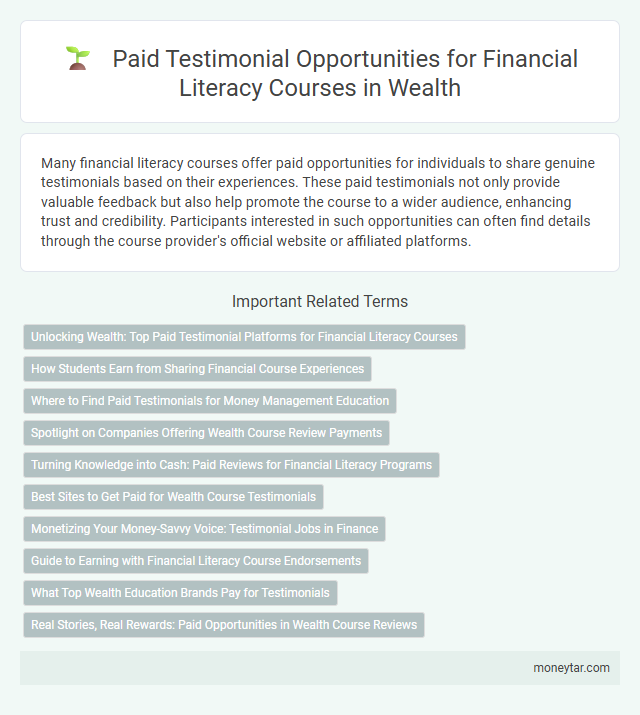 Paid Testimonial Opportunities for Financial Literacy Courses in Wealth

Many financial literacy courses offer paid opportunities for individuals to share genuine testimonials based on their experiences. These paid testimonials not only provide valuable feedback but also help promote the course to a wider audience, enhancing trust and credibility. Participants interested in such opportunities can often find details through the course provider's official website or affiliated platforms.

Important Related Terms

Unlocking Wealth: Top Paid Testimonial Platforms for Financial Literacy Courses

How Students Earn from Sharing Financial Course Experiences

Where to Find Paid Testimonials for Money Management Education

Spotlight on Companies Offering Wealth Course Review Payments

Turning Knowledge into Cash: Paid Reviews for Financial Literacy Programs

Best Sites to Get Paid for Wealth Course Testimonials

Monetizing Your Money-Savvy Voice: Testimonial Jobs in Finance

Guide to Earning with Financial Literacy Course Endorsements

What Top Wealth Education Brands Pay for Testimonials

Real Stories, Real Rewards: Paid Opportunities in Wealth Course Reviews

moneytar.com